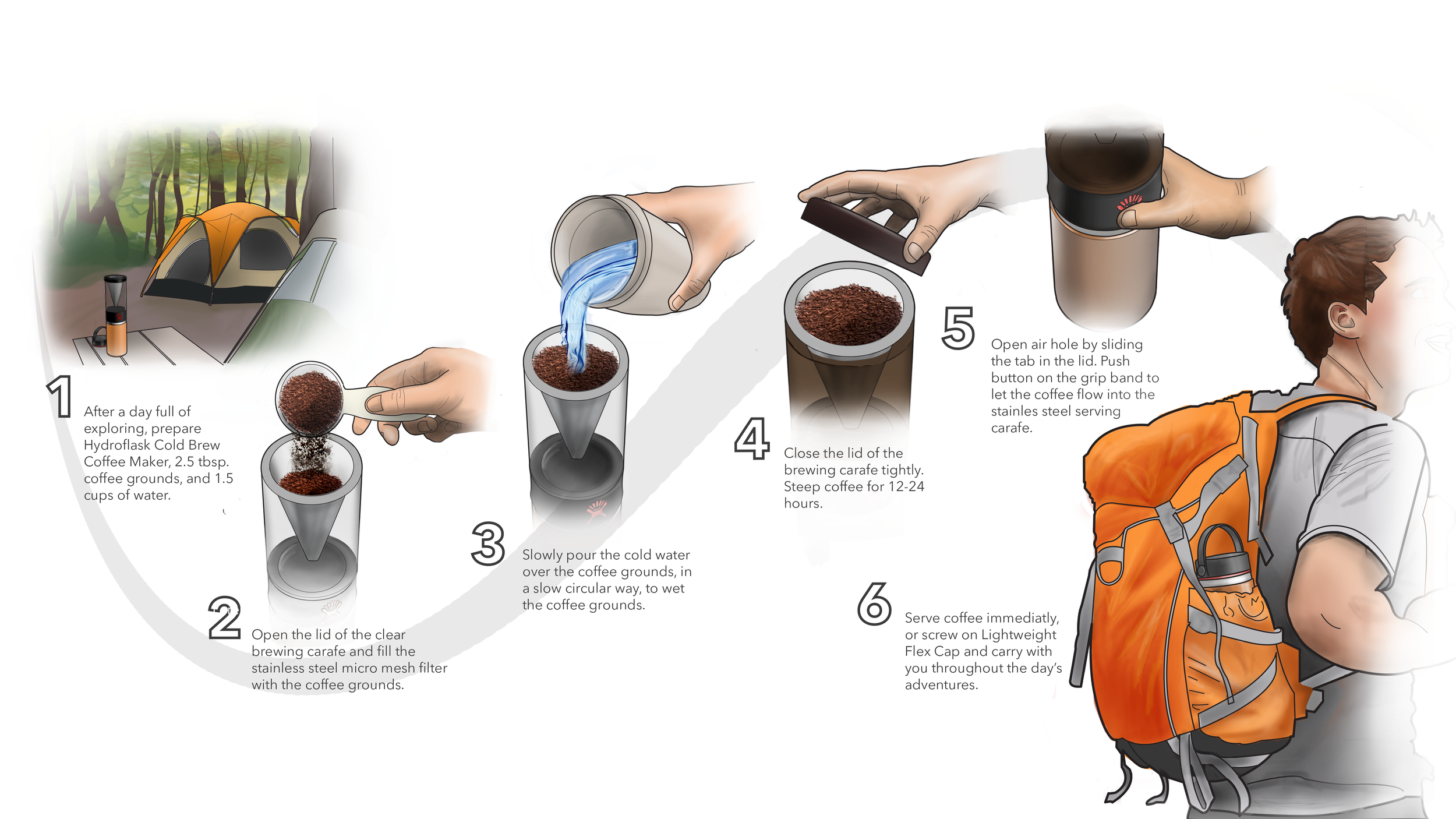 1
After a day full of exploring, prepare Hydroflask Cold Brew Coffee Maker, 2.5 tbsp. coffee grounds, and 1.5 cups of water.

2
Open the lid of the clear brewing carafe and fill the stainless steel micro mesh filter with the coffee grounds.

3
Slowly pour the cold water over the coffee grounds, in a slow circular way, to wet the coffee grounds.

4
Close the lid of the brewing carafe tightly. Steep coffee for 12-24 hours.

5
Open air hole by sliding the tab in the lid. Push button on the grip band to let the coffee flow into the stainles steel serving carafe.

6
Serve coffee immediatly, or screw on Lightweight Flex Cap and carry with you throughout the day's adventures.