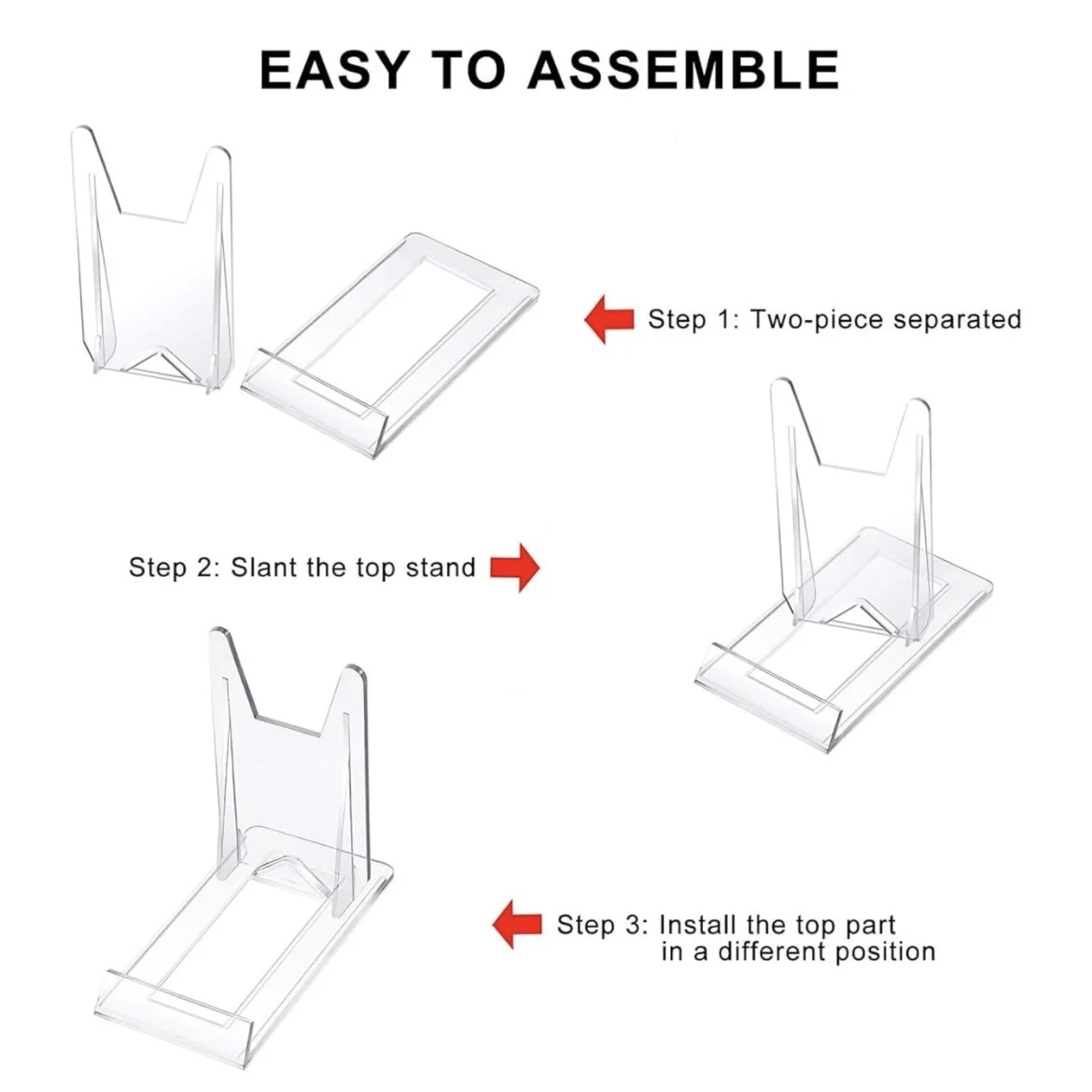 EASY TO ASSEMBLE

Step 1: Two-piece separated

Step 2: Slant the top stand

Step 3: Install the top part in a different position