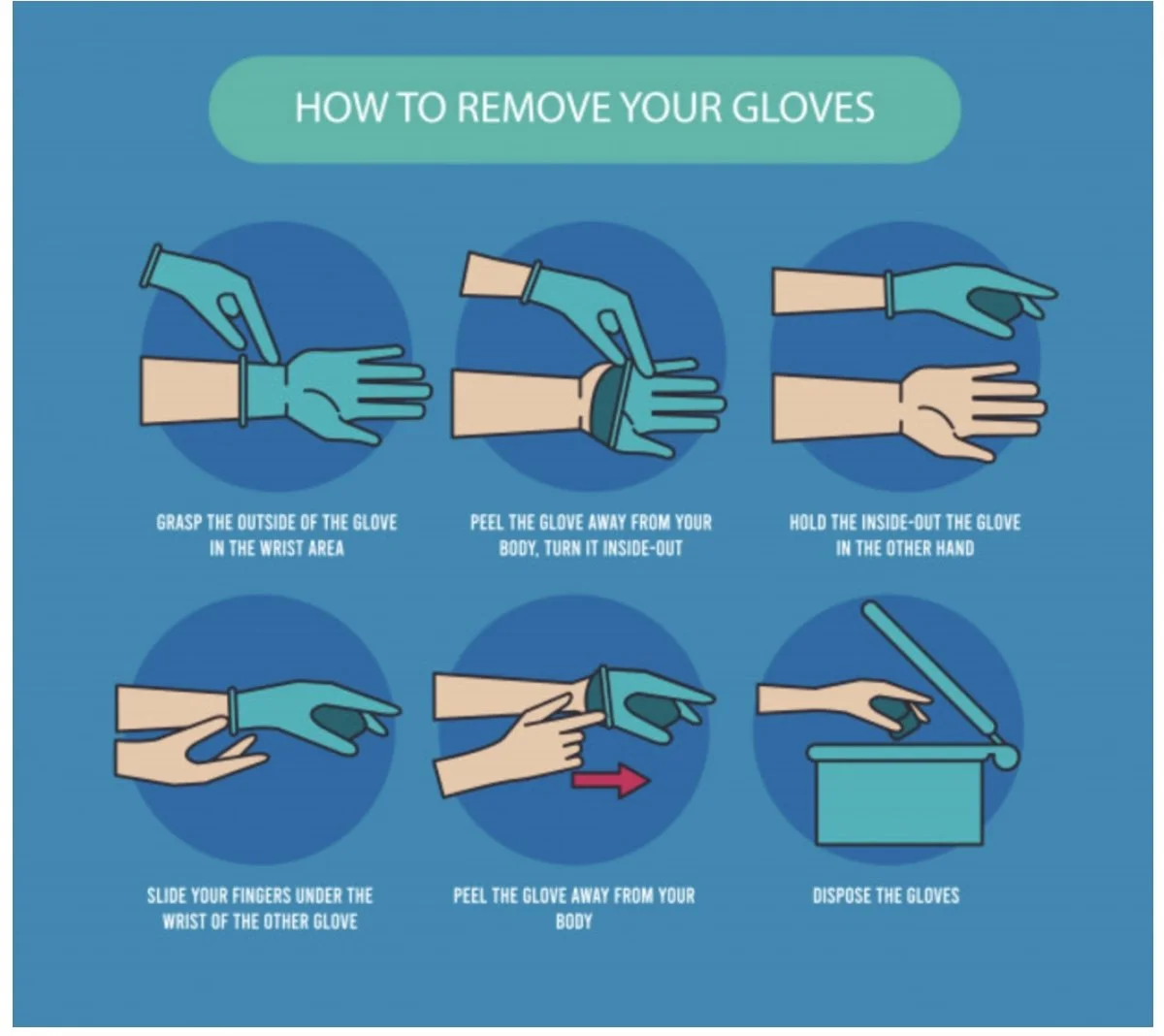 HOW TO REMOVE YOUR GLOVES

GRASP THE OUTSIDE OF THE GLOVE IN THE WRIST AREA

PEEL THE GLOVE AWAY FROM YOUR BODY, TURN IT INSIDE-OUT

HOLD THE INSIDE-OUT THE GLOVE IN THE OTHER HAND

SLIDE YOUR FINGERS UNDER THE WRIST OF THE OTHER GLOVE

PEEL THE GLOVE AWAY FROM YOUR BODY

DISPOSE THE GLOVES