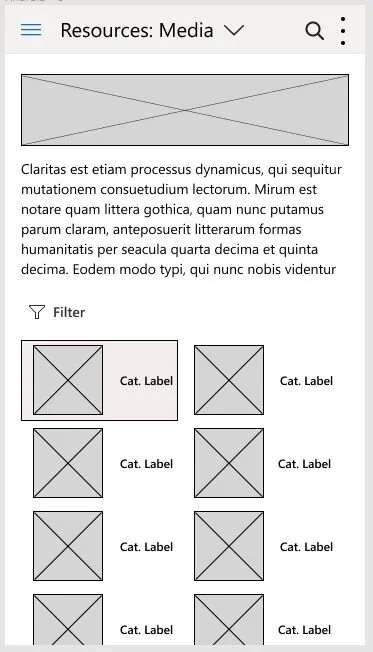 Resources: Media

Claritas est etiam processus dynamicus, qui sequitur mutationem consuetudium lectorum. Mirum est notare quam littera gothica, quam nunc putamus parum claram, anteposuerit litterarum formas humanitatis per seacula quarta decima et quinta decima. Eodem modo typi, qui nunc nobis videntur

Filter

Cat. Label
Cat. Label
Cat. Label
Cat. Label
Cat. Label
Cat. Label
Cat. Label
Cat. Label