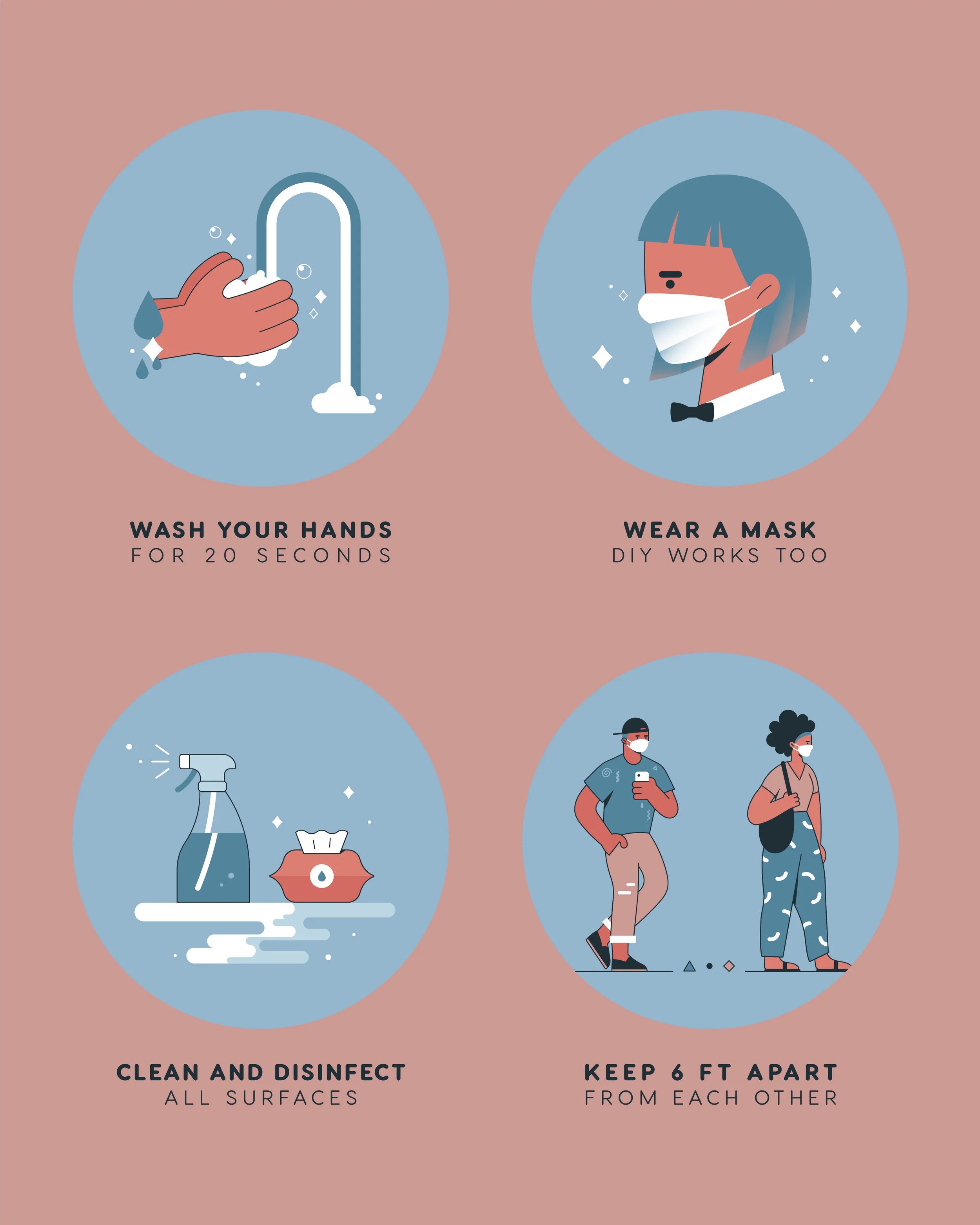 WASH YOUR HANDS
FOR 20 SECONDS

WEAR A MASK
DIY WORKS TOO

CLEAN AND DISINFECT
ALL SURFACES

KEEP 6 FT APART
FROM EACH OTHER