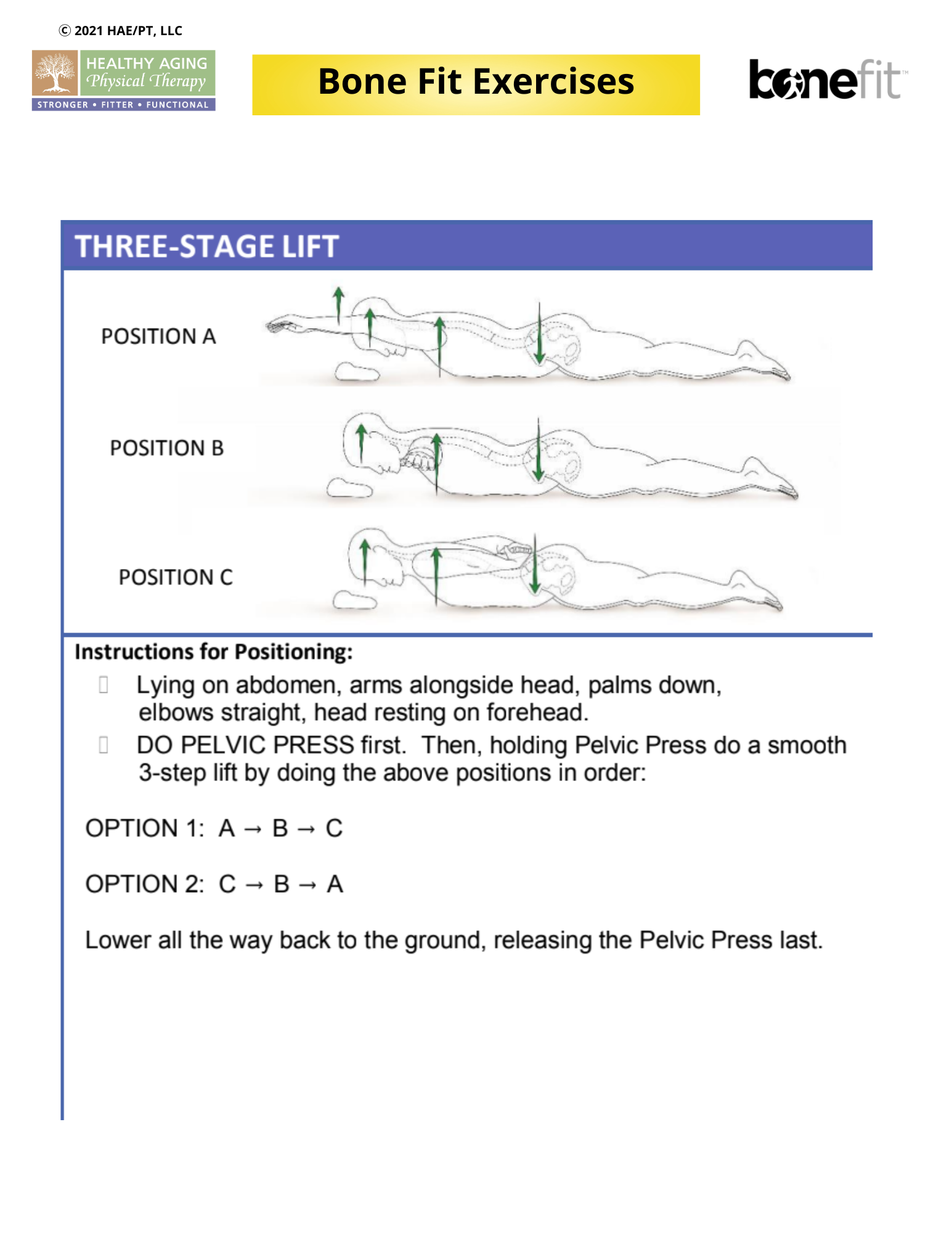 © 2021 HAE/PT, LLC

HEALTHY AGING
Physical Therapy
STRONGER • FITTER • FUNCTIONAL

Bone Fit Exercises

bonefit™

THREE-STAGE LIFT

POSITION A

POSITION B

POSITION C

Instructions for Positioning:

Lying on abdomen, arms alongside head, palms down, elbows straight, head resting on forehead.

DO PELVIC PRESS first. Then, holding Pelvic Press do a smooth 3-step lift by doing the above positions in order:

OPTION 1: A → B → C

OPTION 2: C → B → A

Lower all the way back to the ground, releasing the Pelvic Press last.