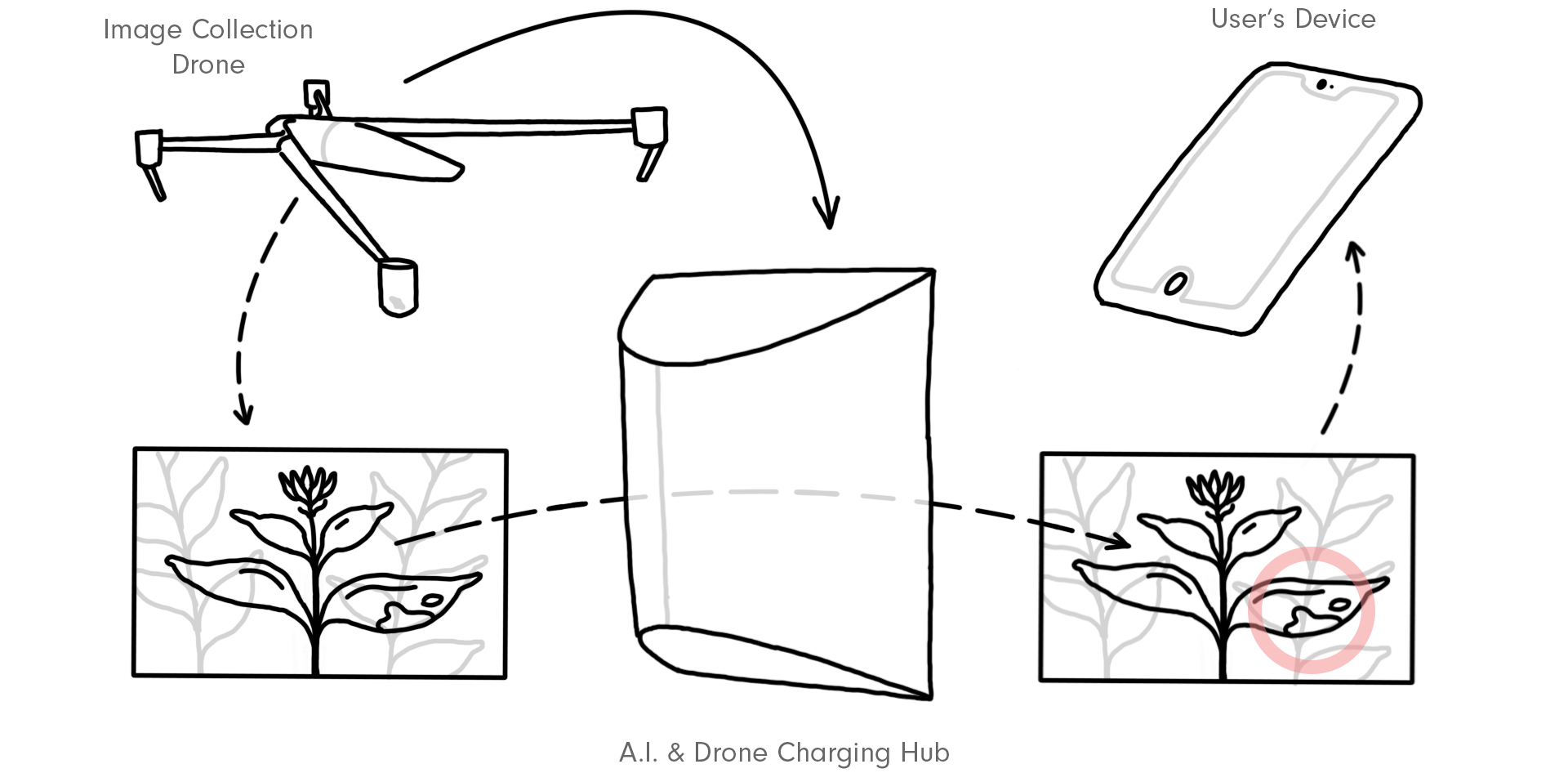 Image Collection Drone

User's Device

A.I. & Drone Charging Hub