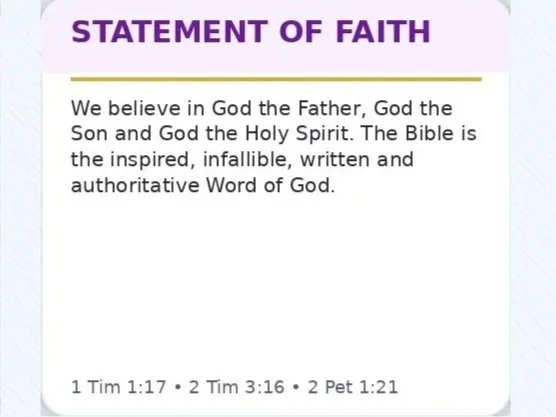 STATEMENT OF FAITH

We believe in God the Father, God the Son and God the Holy Spirit. The Bible is the inspired, infallible, written and authoritative Word of God.

1 Tim 1:17 • 2 Tim 3:16 • 2 Pet 1:21