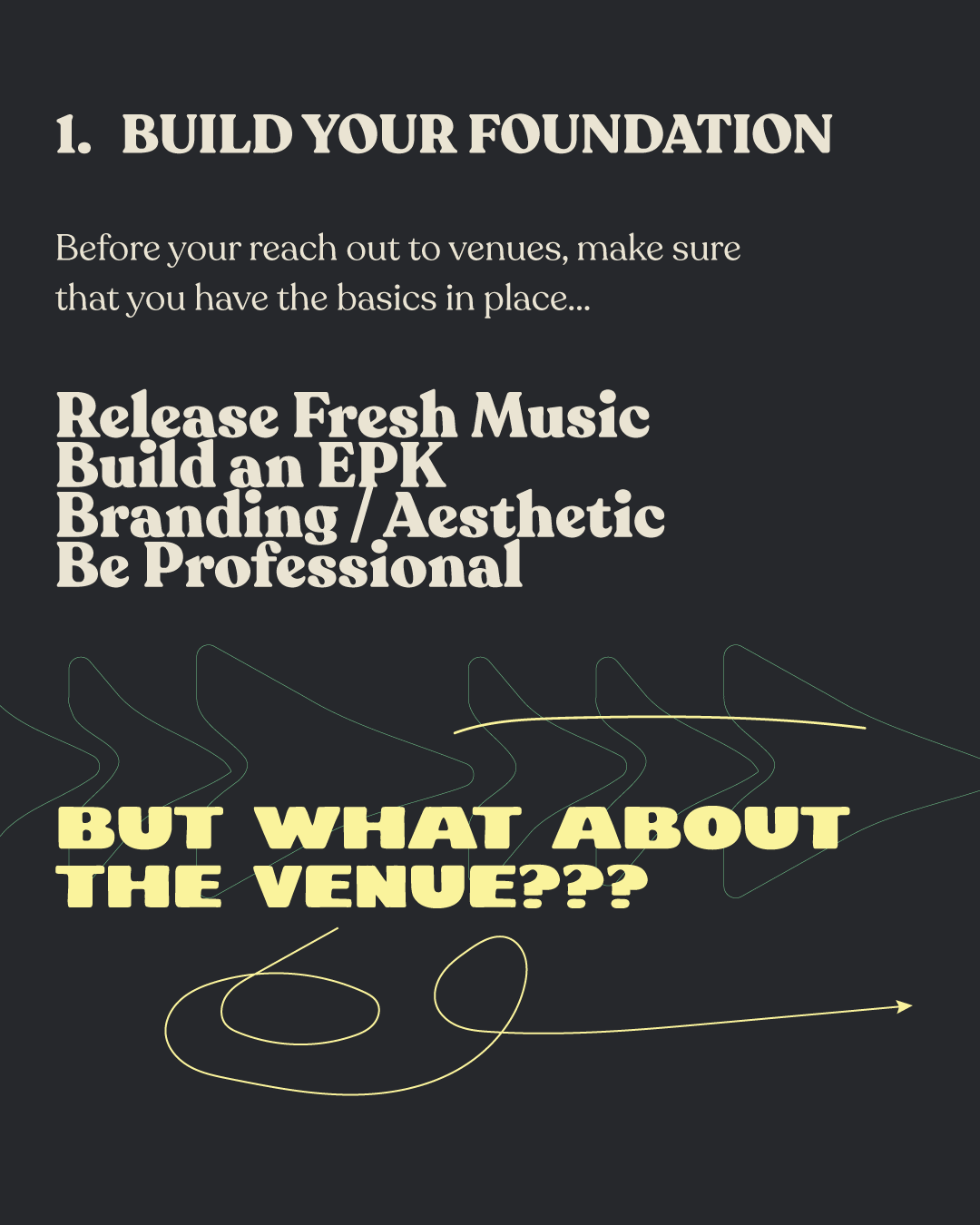 1. BUILD YOUR FOUNDATION

Before your reach out to venues, make sure that you have the basics in place...

Release Fresh Music
Build an EPK
Branding / Aesthetic
Be Professional

BUT WHAT ABOUT THE VENUE???