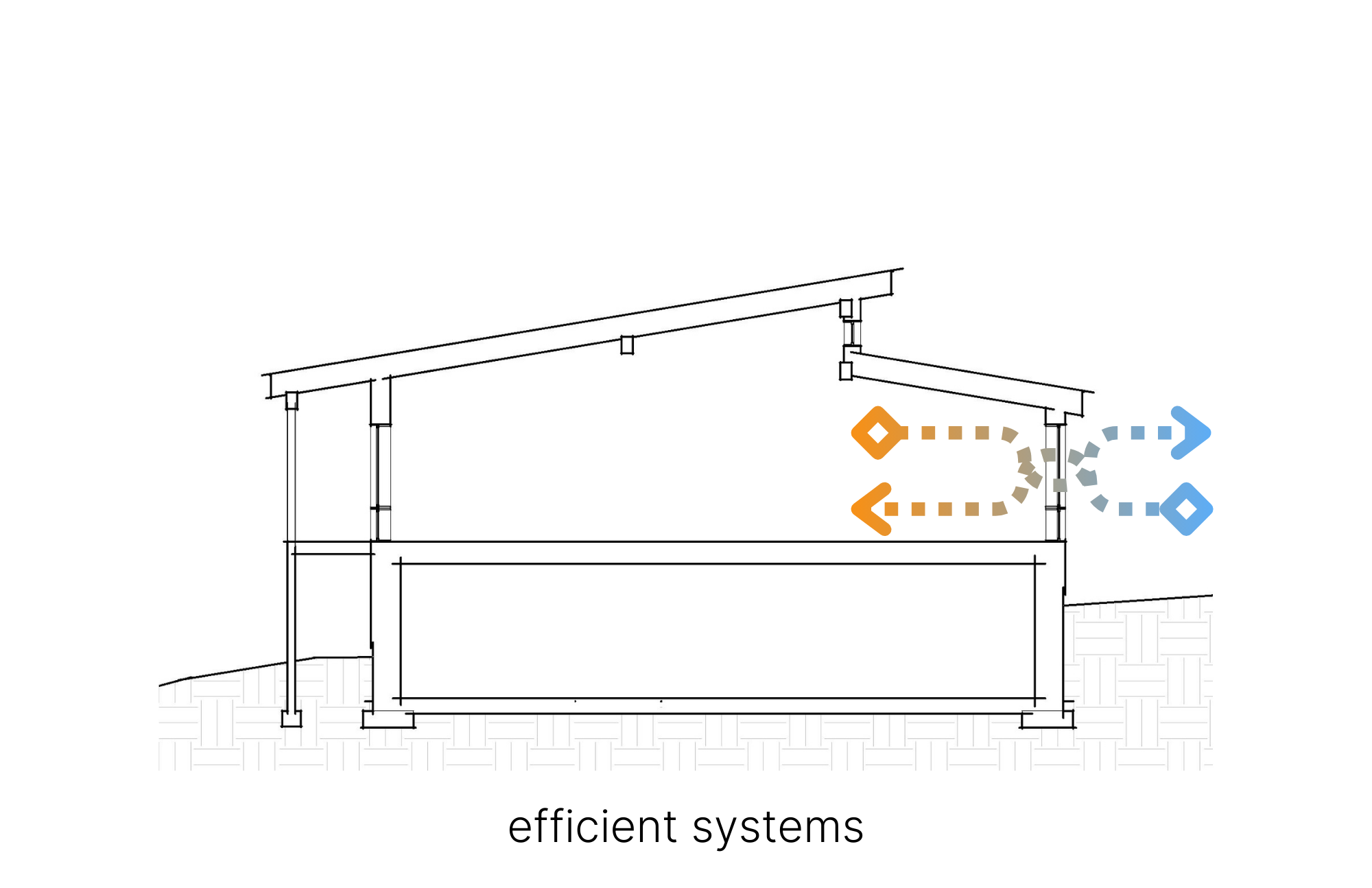 efficient systems