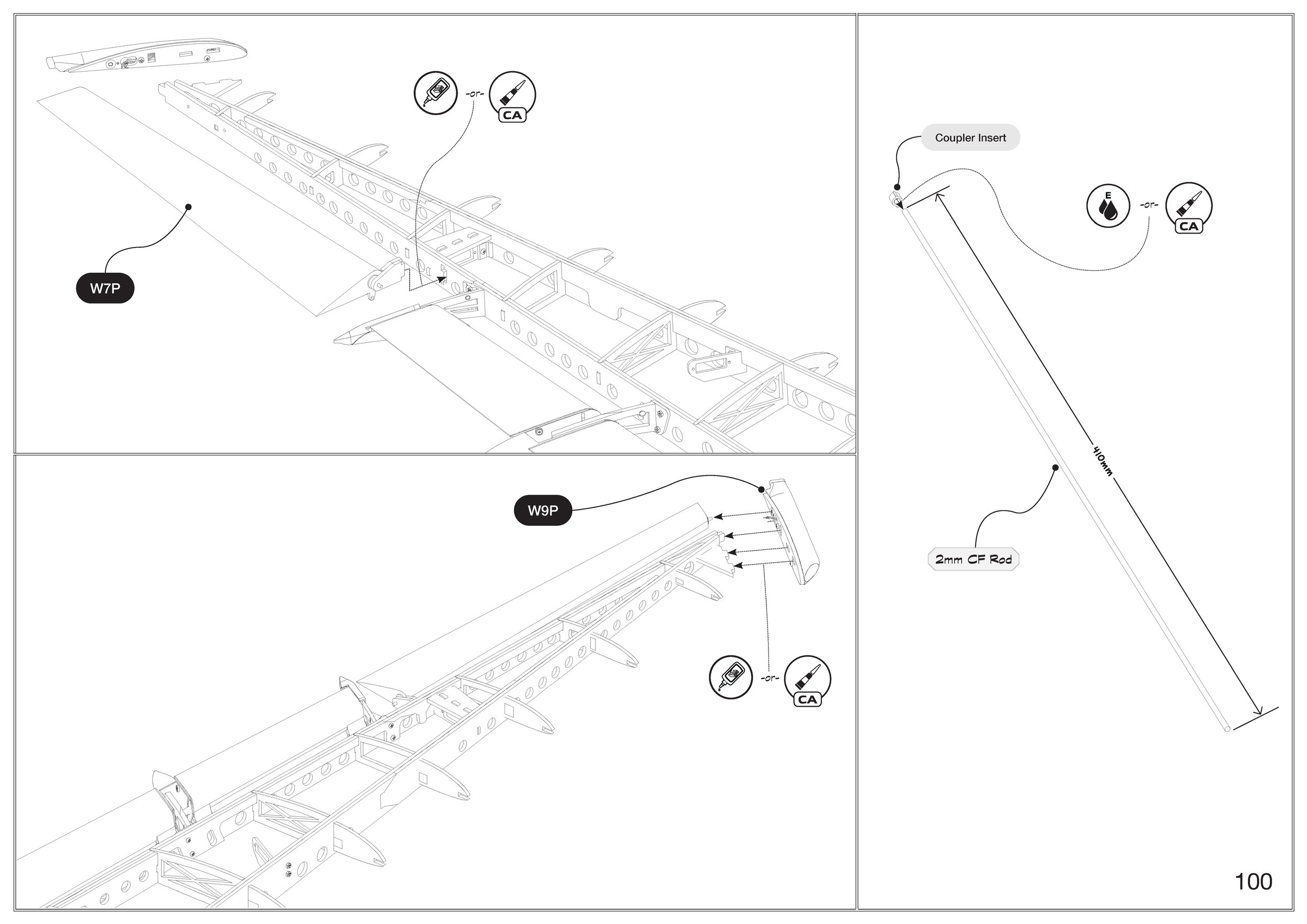 -or-

CA

W7P

W9P

-or-

CA

Coupler Insert

E

-or-

CA

410mm

2mm CF Rod

100