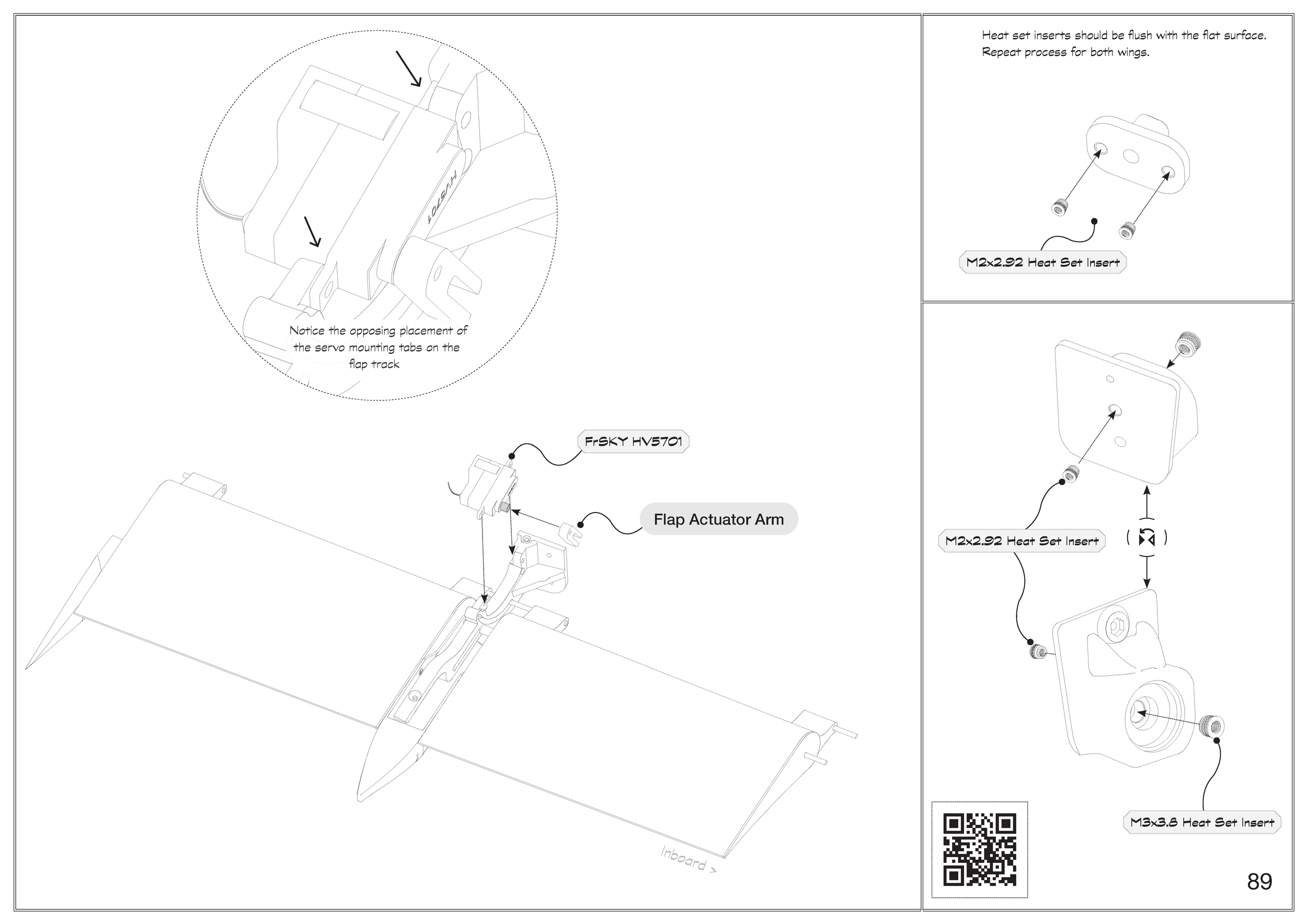 HV5701

Notice the opposing placement of the servo mounting tabs on the flap track

FrSKY HV5701

Flap Actuator Arm

Inboard >

Heat set inserts should be flush with the flat surface.
Repeat process for both wings.

M2x2.92 Heat Set Insert

M2x2.92 Heat Set Insert

M3x3.8 Heat Set Insert

89