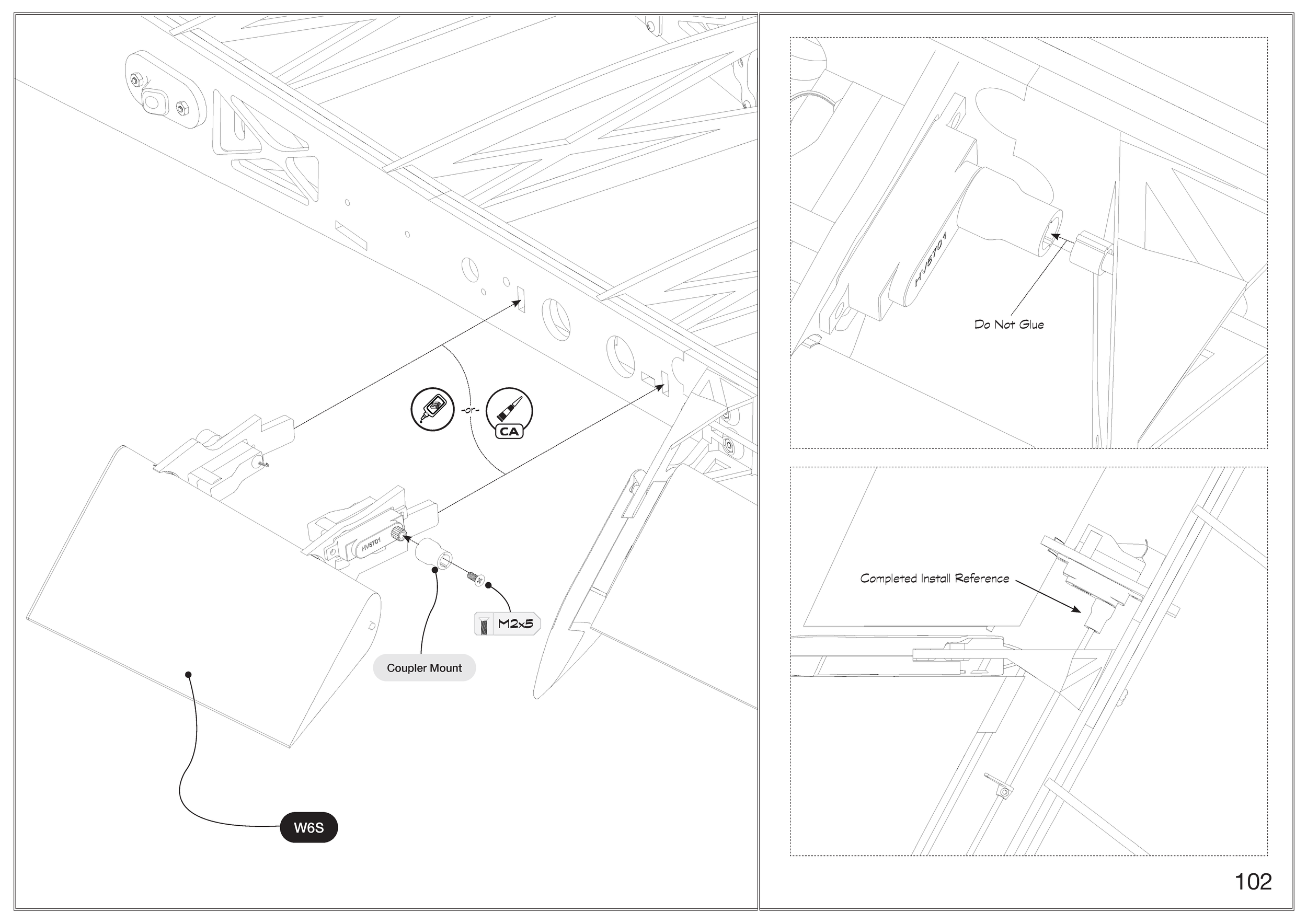 -or-

CA

HV5701

M2x5

Coupler Mount

W6S

HV5701

Do Not Glue

Completed Install Reference

102