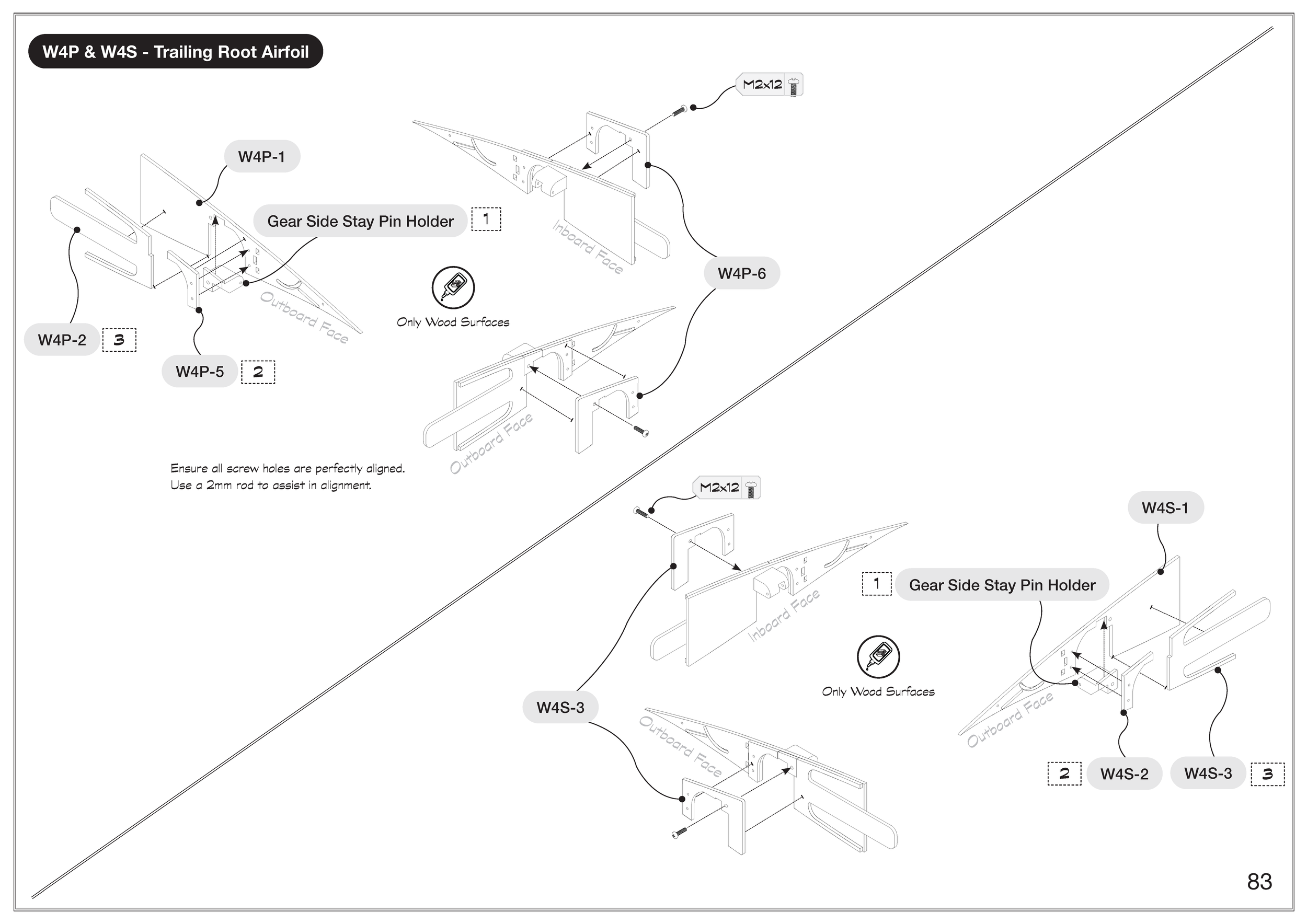 W4P & W4S - Trailing Root Airfoil

M2x12

W4P-1

Gear Side Stay Pin Holder 1

Inboard Face

W4P-6

Outboard Face

Only Wood Surfaces

W4P-2 3

W4P-5 2

Outboard Face

Ensure all screw holes are perfectly aligned.
Use a 2mm rod to assist in alignment.

M2x12

W4S-1

1 Gear Side Stay Pin Holder

Inboard Face

Only Wood Surfaces

W4S-3

Outboard Face

Outboard Face

2 W4S-2 W4S-3 3

83