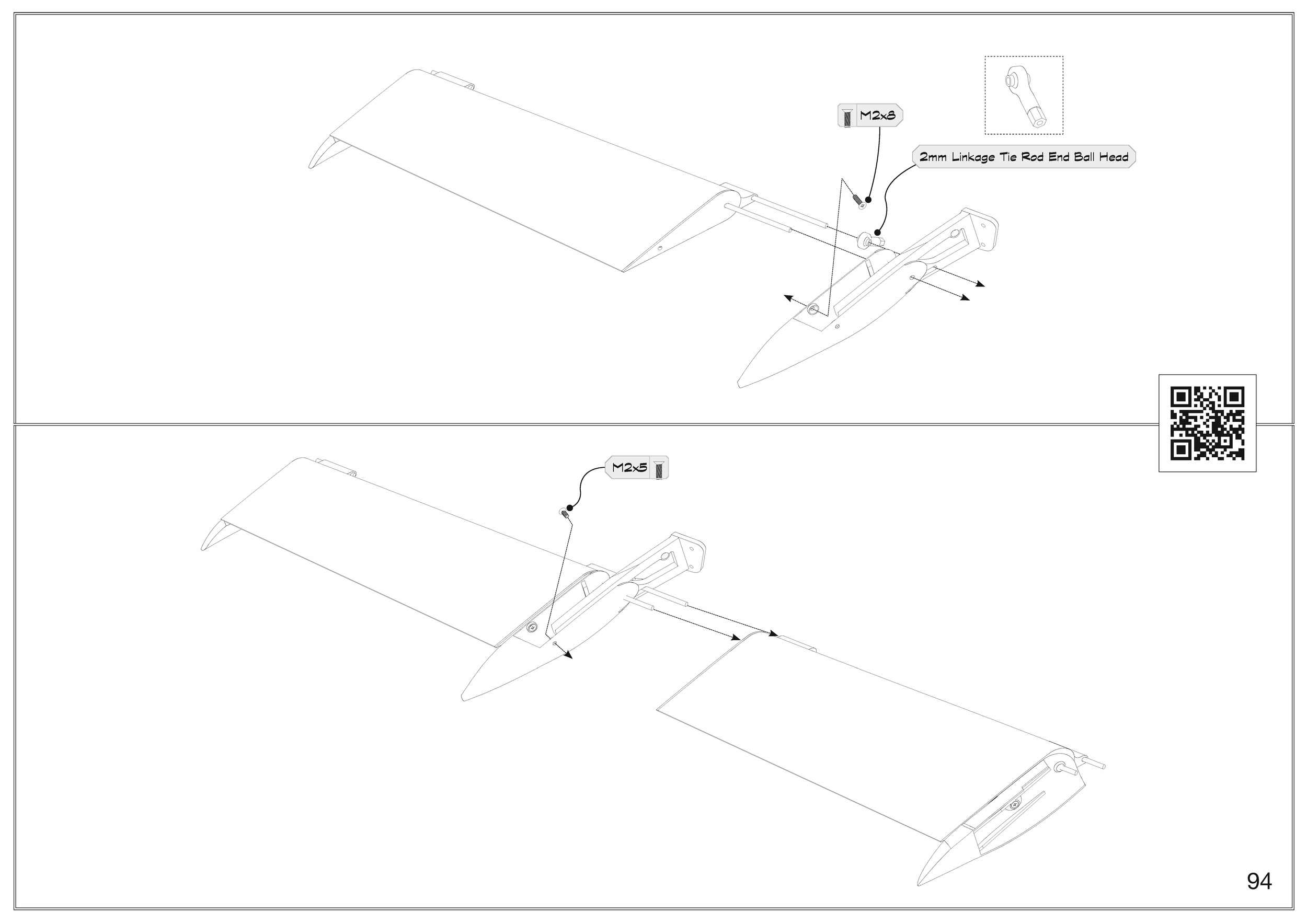 M2x8

2mm Linkage Tie Rod End Ball Head

M2x5

94