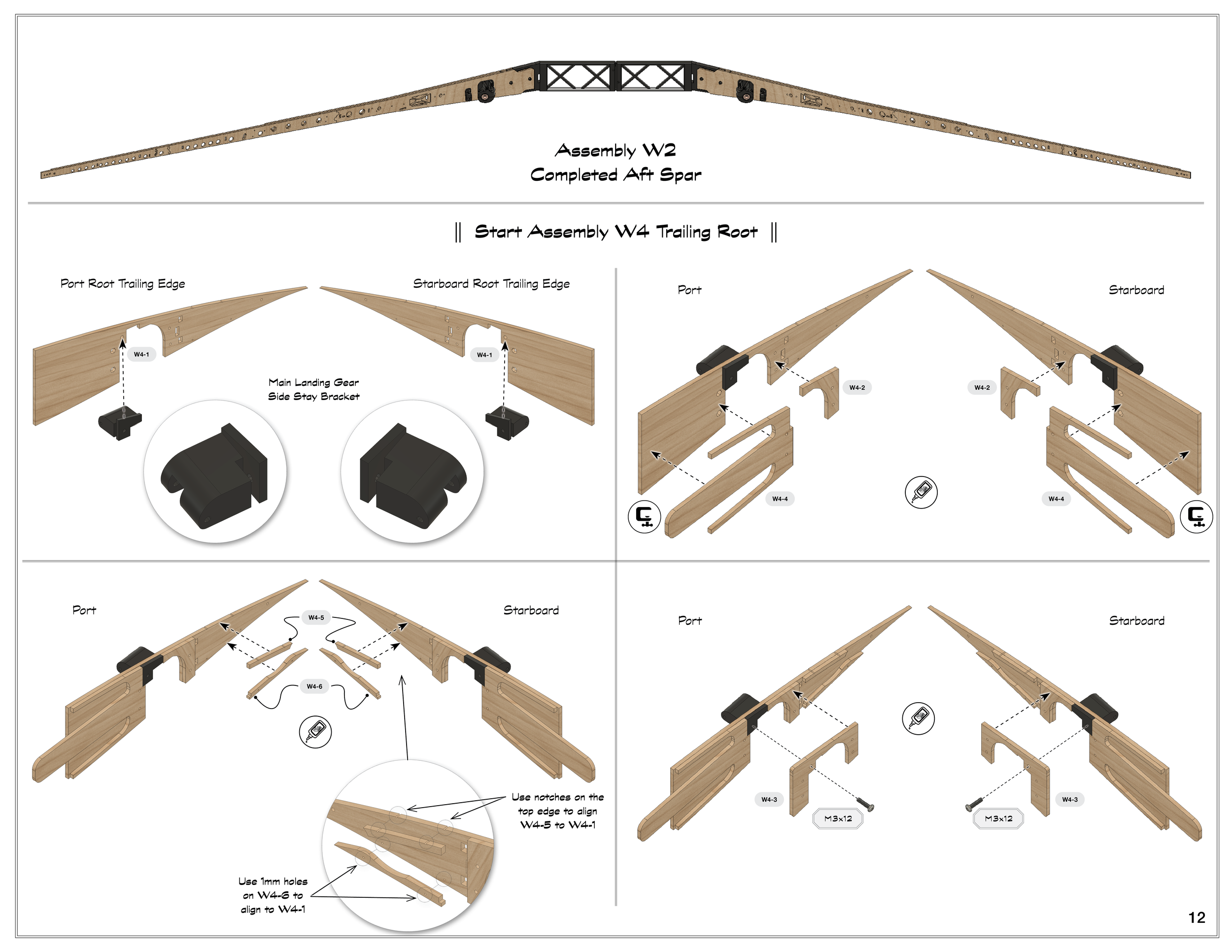 Assembly W2
Completed Aft Spar

|| Start Assembly W4 Trailing Root ||

Port Root Trailing Edge

Starboard Root Trailing Edge

W4-1

W4-1

Main Landing Gear
Side Stay Bracket

Port

Starboard

W4-2

W4-2

W4-4

W4-4

Port

Starboard

W4-5

W4-6

Use notches on the top edge to align W4-5 to W4-1

Use 1mm holes on W4-6 to align to W4-1

Port

Starboard

W4-3

M3x12

M3x12

W4-3

12