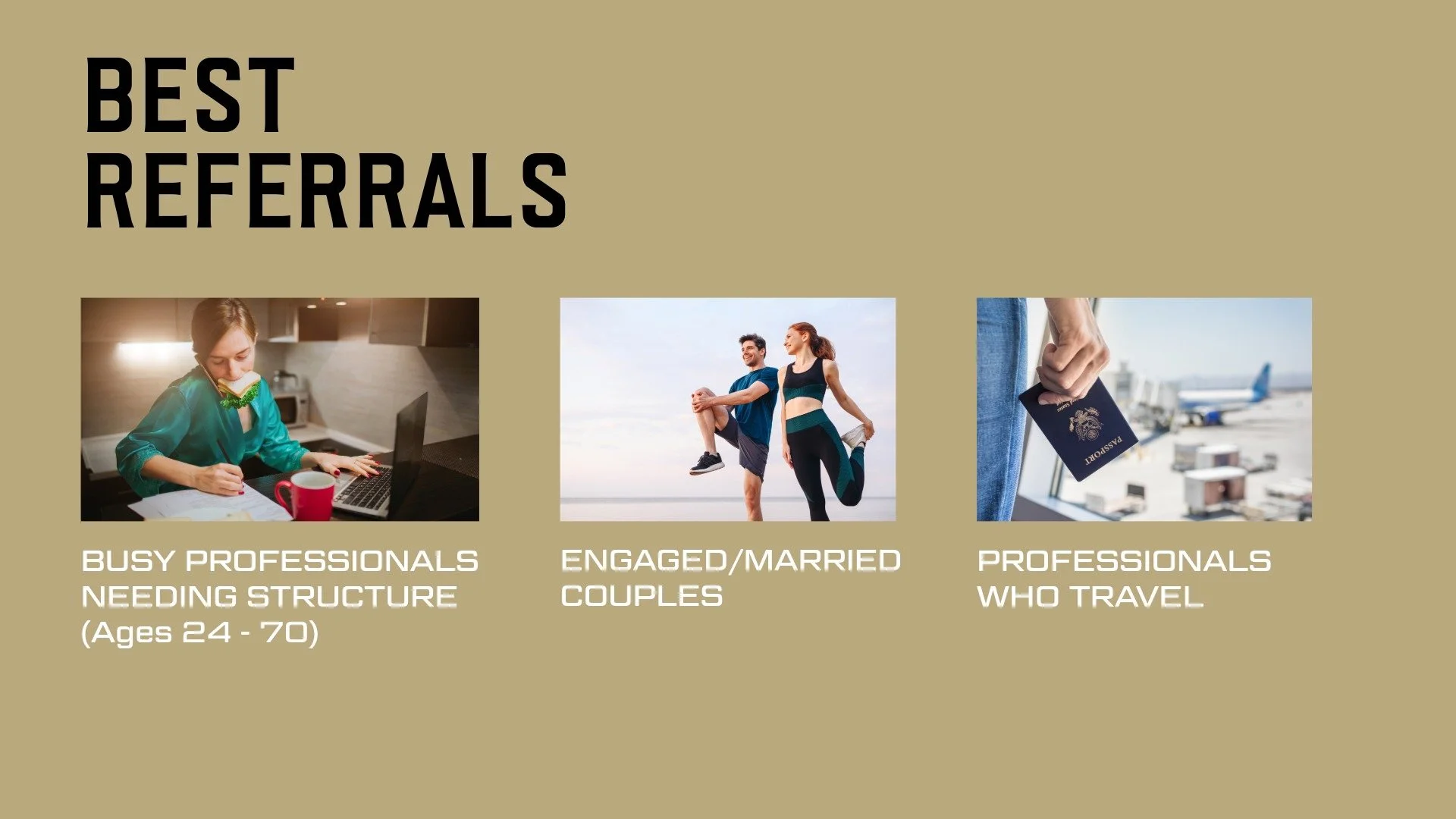 BEST REFERRALS

BUSY PROFESSIONALS NEEDING STRUCTURE (Ages 24 - 70)

ENGAGED/MARRIED COUPLES

PASSPORT

PROFESSIONALS WHO TRAVEL