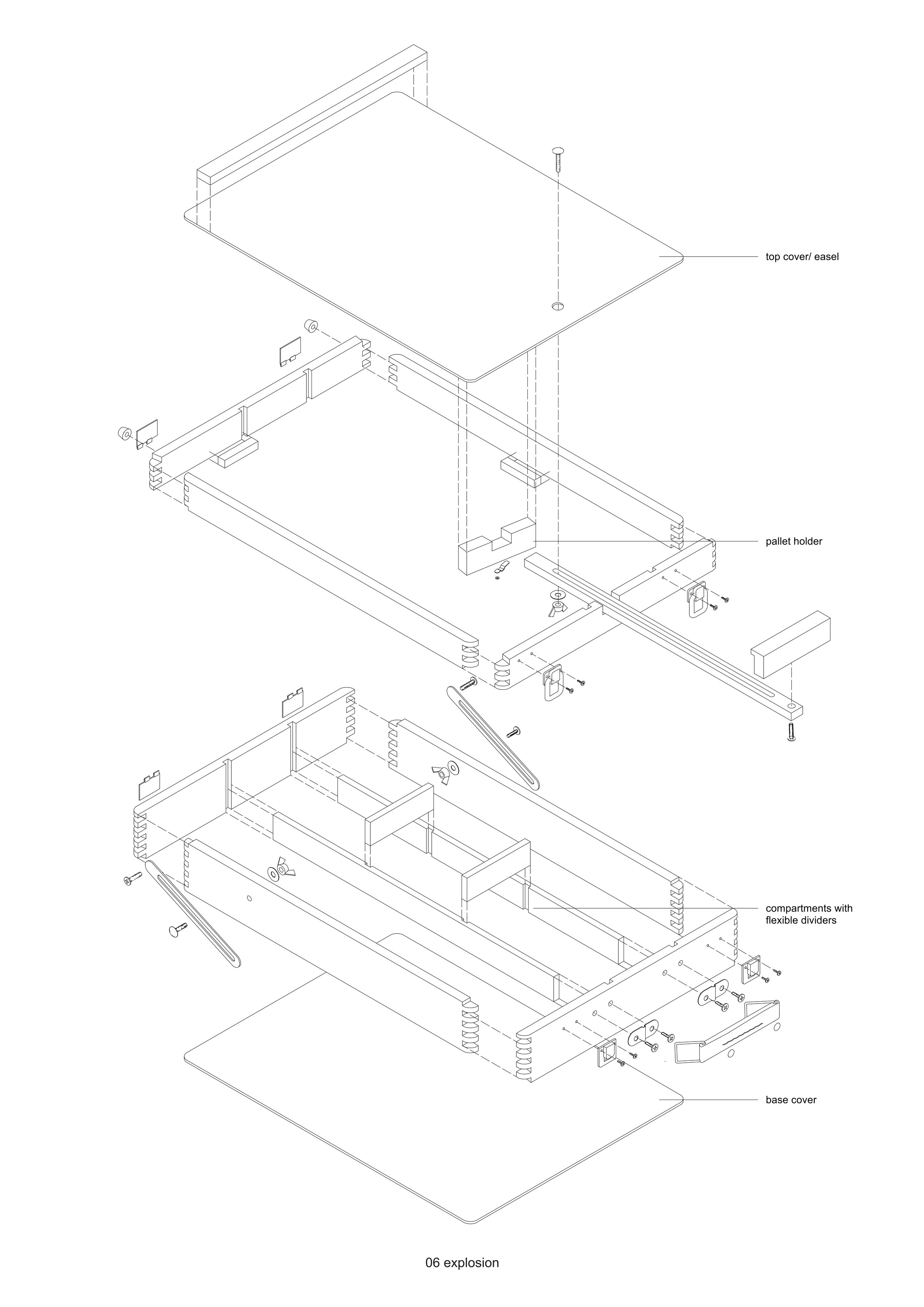 top cover/ easel

pallet holder

compartments with flexible dividers

base cover

06 explosion