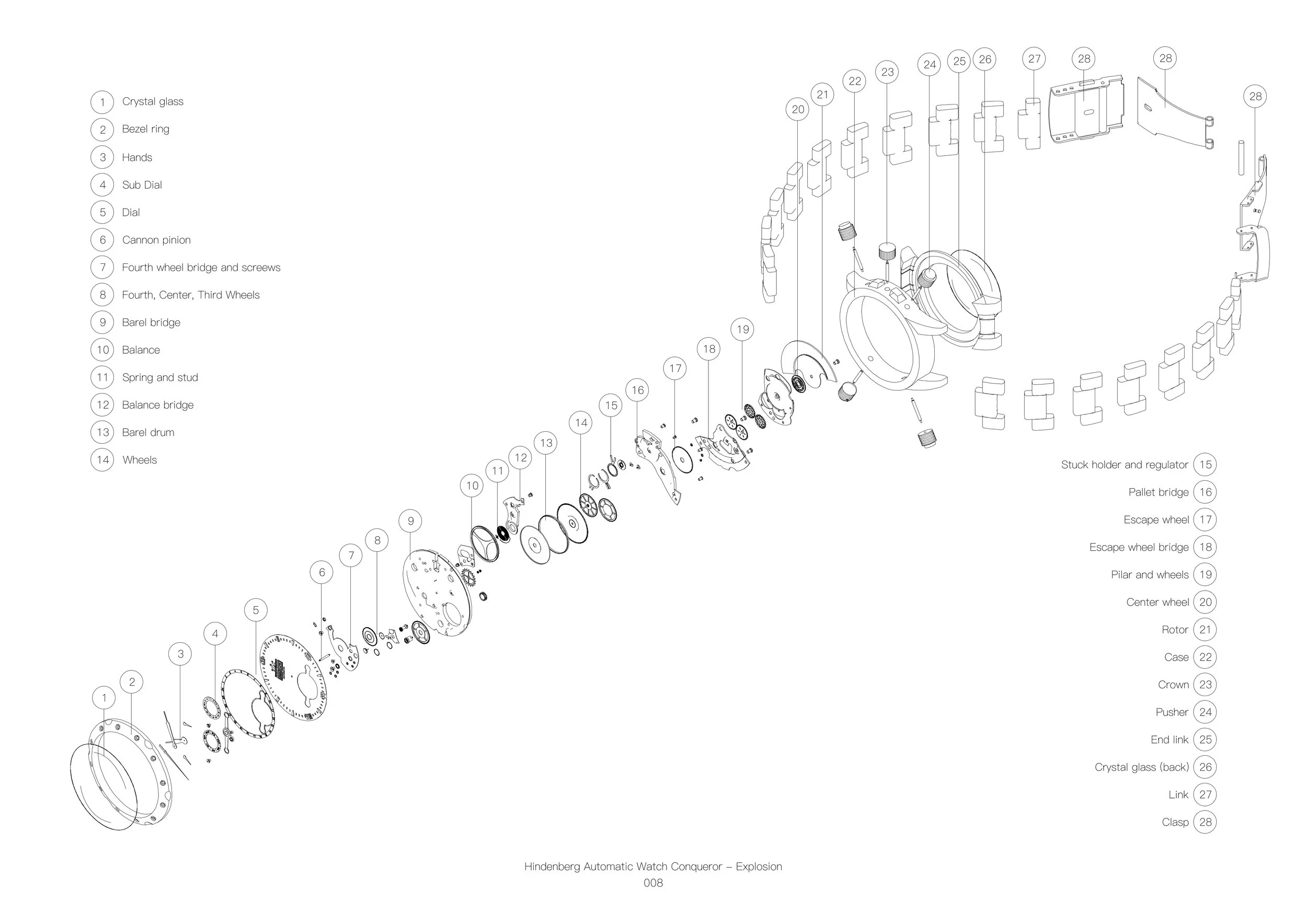 1 Crystal glass
2 Bezel ring
3 Hands
4 Sub Dial
5 Dial
6 Cannon pinion
7 Fourth wheel bridge and screews
8 Fourth, Center, Third Wheels
9 Barel bridge
10 Balance
11 Spring and stud
12 Balance bridge
13 Barel drum
14 Wheels

20 21 22 23 24 25 26 27 28 28 28

19 18 17 16 15 14 13 12 11 10 9 8 7 6 5 4 3 2 1

Stuck holder and regulator 15
Pallet bridge 16
Escape wheel 17
Escape wheel bridge 18
Pilar and wheels 19
Center wheel 20
Rotor 21
Case 22
Crown 23
Pusher 24
End link 25
Crystal glass (back) 26
Link 27
Clasp 28

Hindenberg Automatic Watch Conqueror – Explosion
008