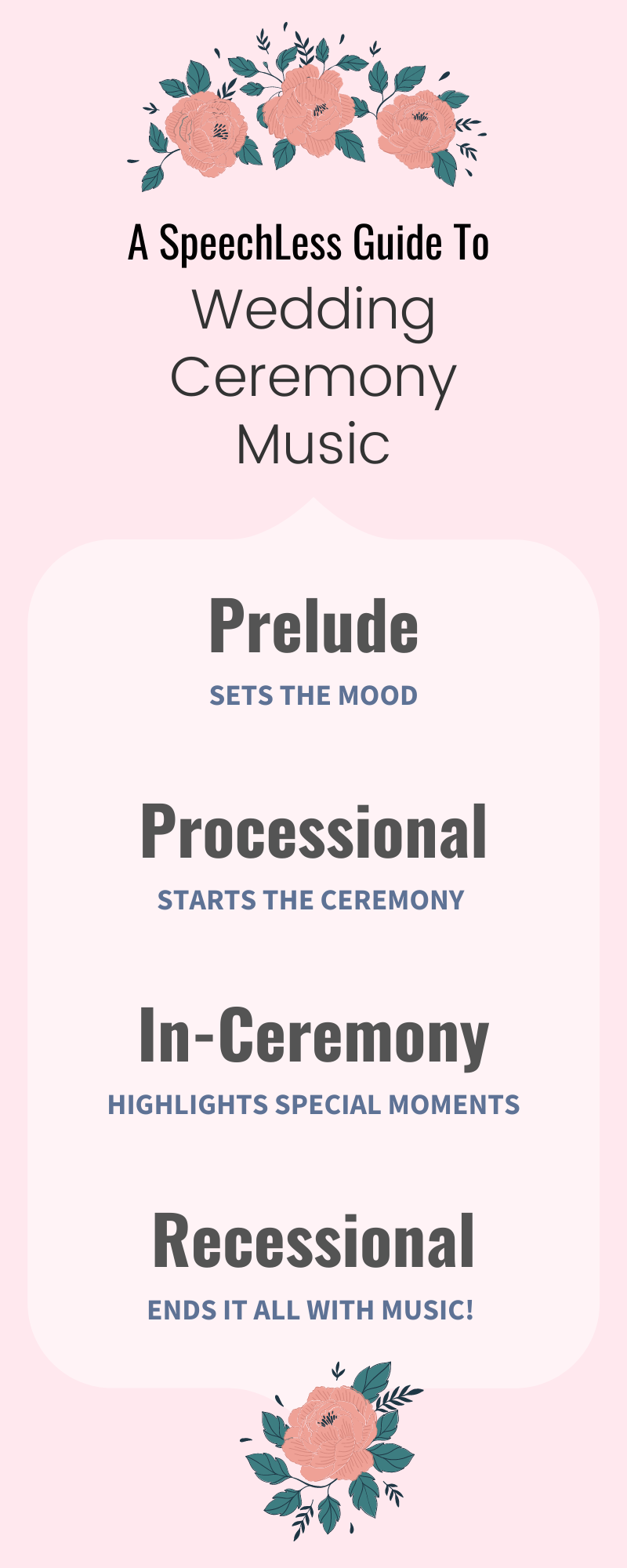 A SpeechLess Guide To
Wedding Ceremony Music

Prelude
SETS THE MOOD

Processional
STARTS THE CEREMONY

In-Ceremony
HIGHLIGHTS SPECIAL MOMENTS

Recessional
ENDS IT ALL WITH MUSIC!