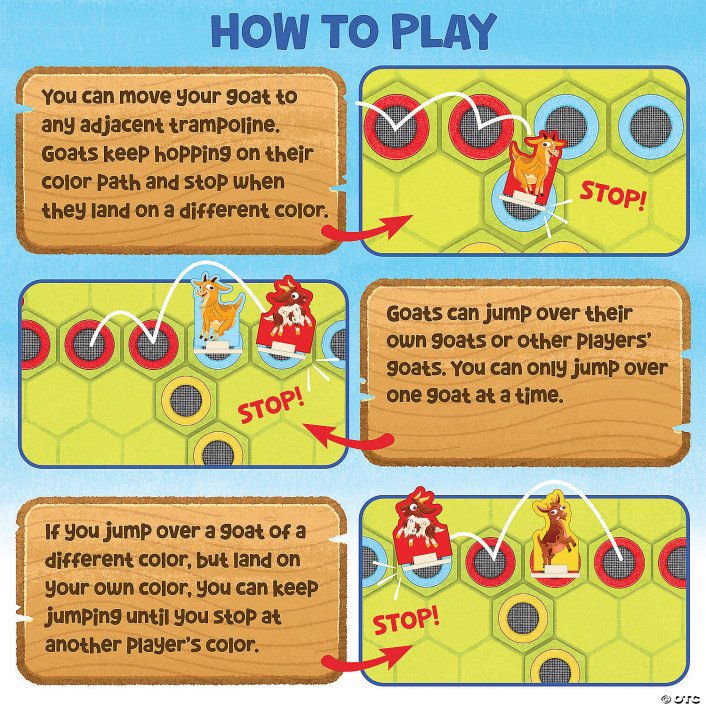 HOW TO PLAY

You can move your goat to any adjacent trampoline. Goats keep hopping on their color path and stop when they land on a different color.

STOP!

STOP!

Goats can jump over their own goats or other players' goats. You can only jump over one goat at a time.

If you jump over a goat of a different color, but land on your own color, you can keep jumping until you stop at another player's color.

STOP!

© OTC