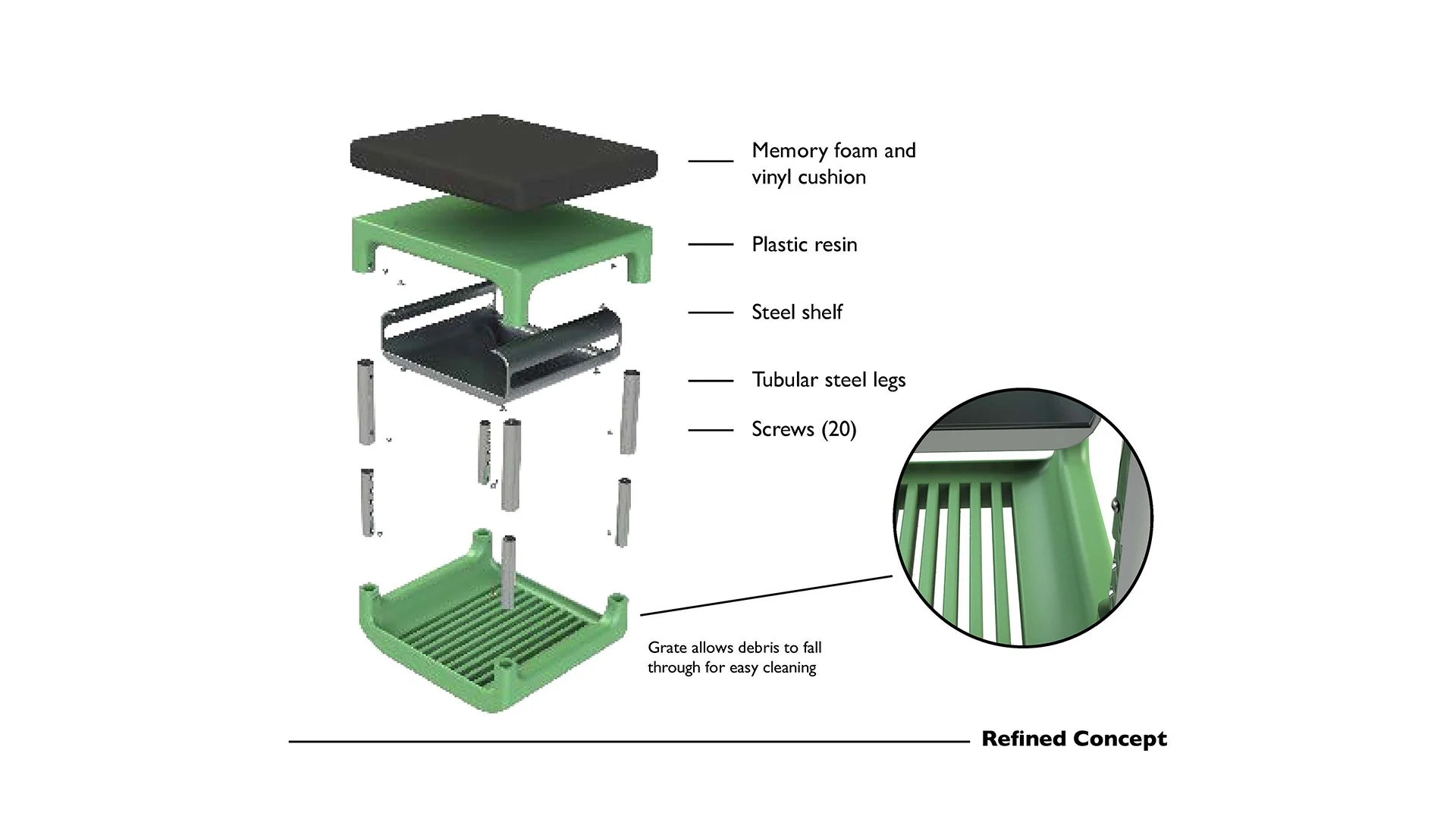 Memory foam and vinyl cushion

Plastic resin

Steel shelf

Tubular steel legs

Screws (20)

Grate allows debris to fall through for easy cleaning

Refined Concept