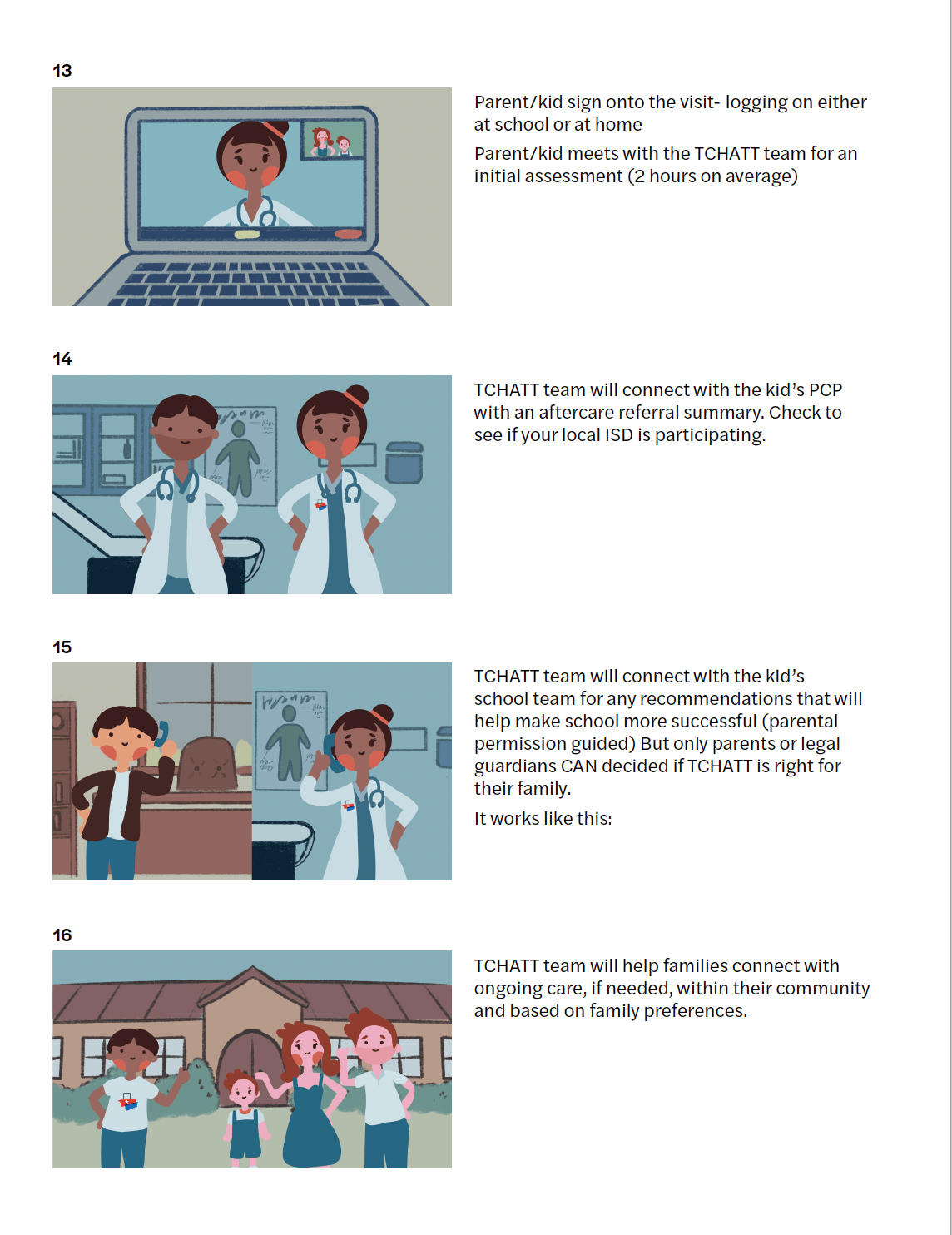 13

Parent/kid sign onto the visit- logging on either at school or at home

Parent/kid meets with the TCHATT team for an initial assessment (2 hours on average)

14

TCHATT team will connect with the kid's PCP with an aftercare referral summary. Check to see if your local ISD is participating.

15

TCHATT team will connect with the kid's school team for any recommendations that will help make school more successful (parental permission guided) But only parents or legal guardians CAN decided if TCHATT is right for their family.

It works like this:

16

TCHATT team will help families connect with ongoing care, if needed, within their community and based on family preferences.