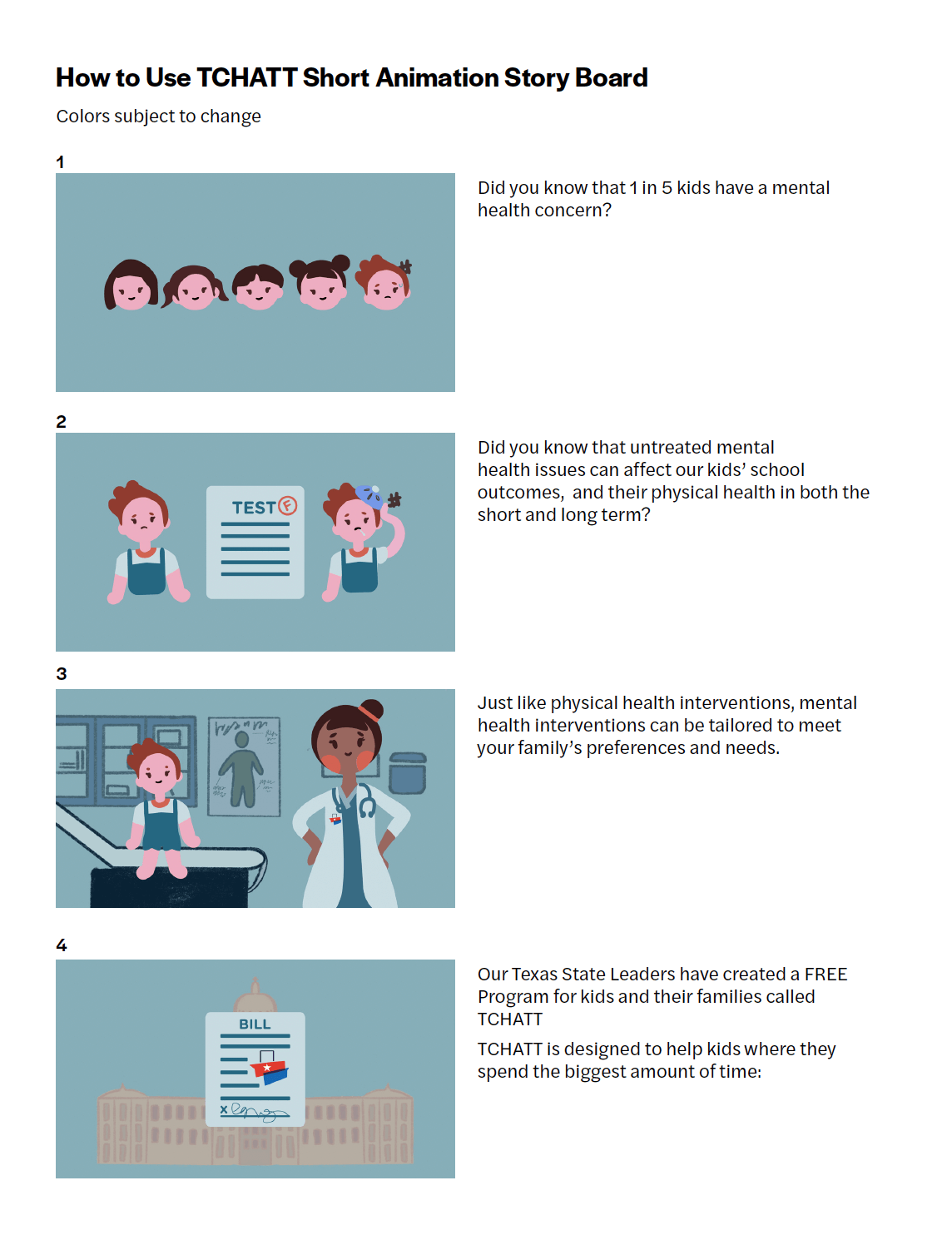 How to Use TCHATT Short Animation Story Board

Colors subject to change

1

Did you know that 1 in 5 kids have a mental health concern?

2

TEST F

Did you know that untreated mental health issues can affect our kids' school outcomes, and their physical health in both the short and long term?

3

Just like physical health interventions, mental health interventions can be tailored to meet your family's preferences and needs.

4

BILL

Our Texas State Leaders have created a FREE Program for kids and their families called TCHATT

TCHATT is designed to help kids where they spend the biggest amount of time: