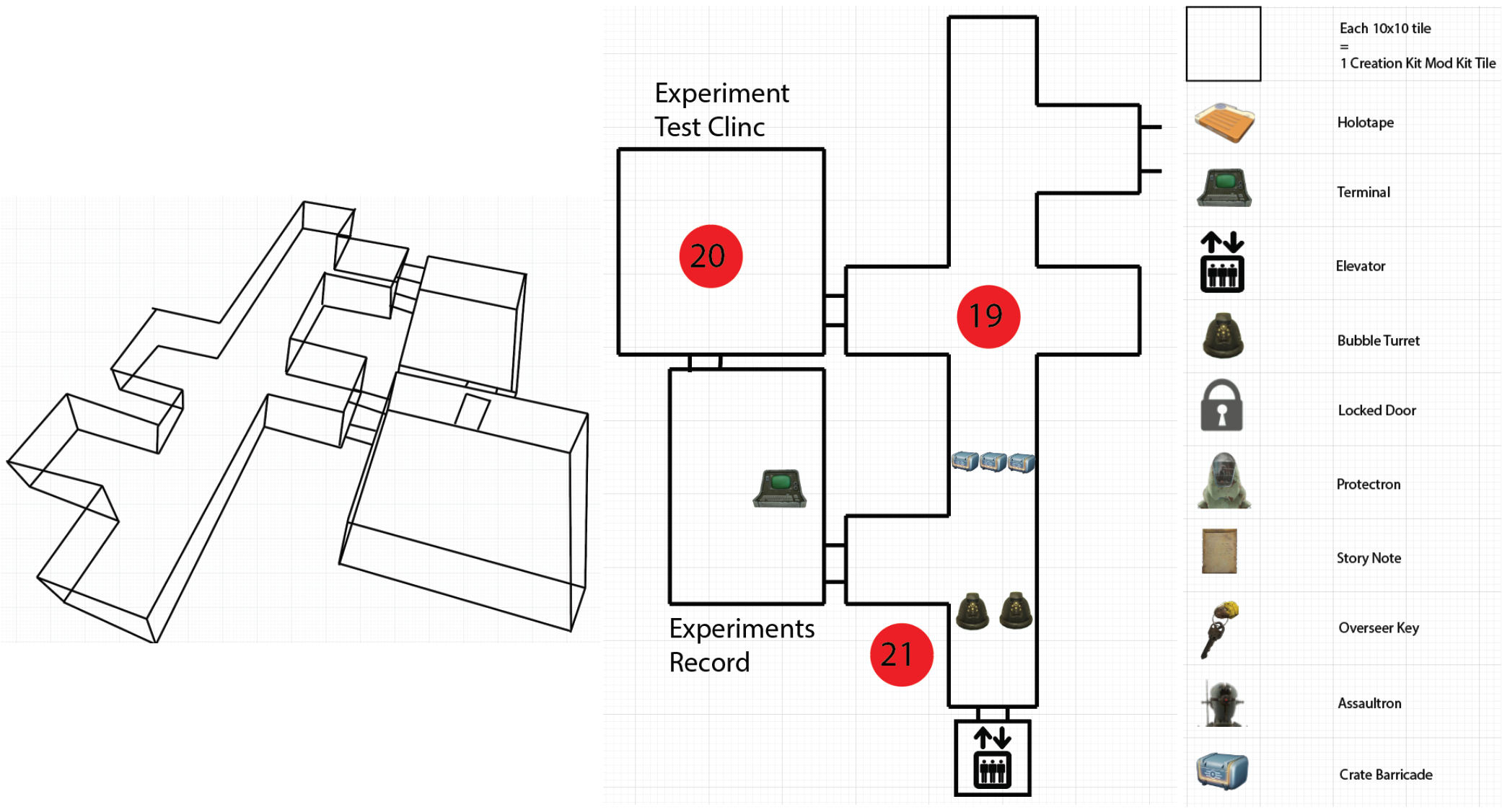 Experiment Test Clinc

20

19

Experiments Record

21

Each 10x10 tile = 1 Creation Kit Mod Kit Tile

Holotape

Terminal

Elevator

Bubble Turret

Locked Door

Protectron

Story Note

Overseer Key

Assaultron

Crate Barricade