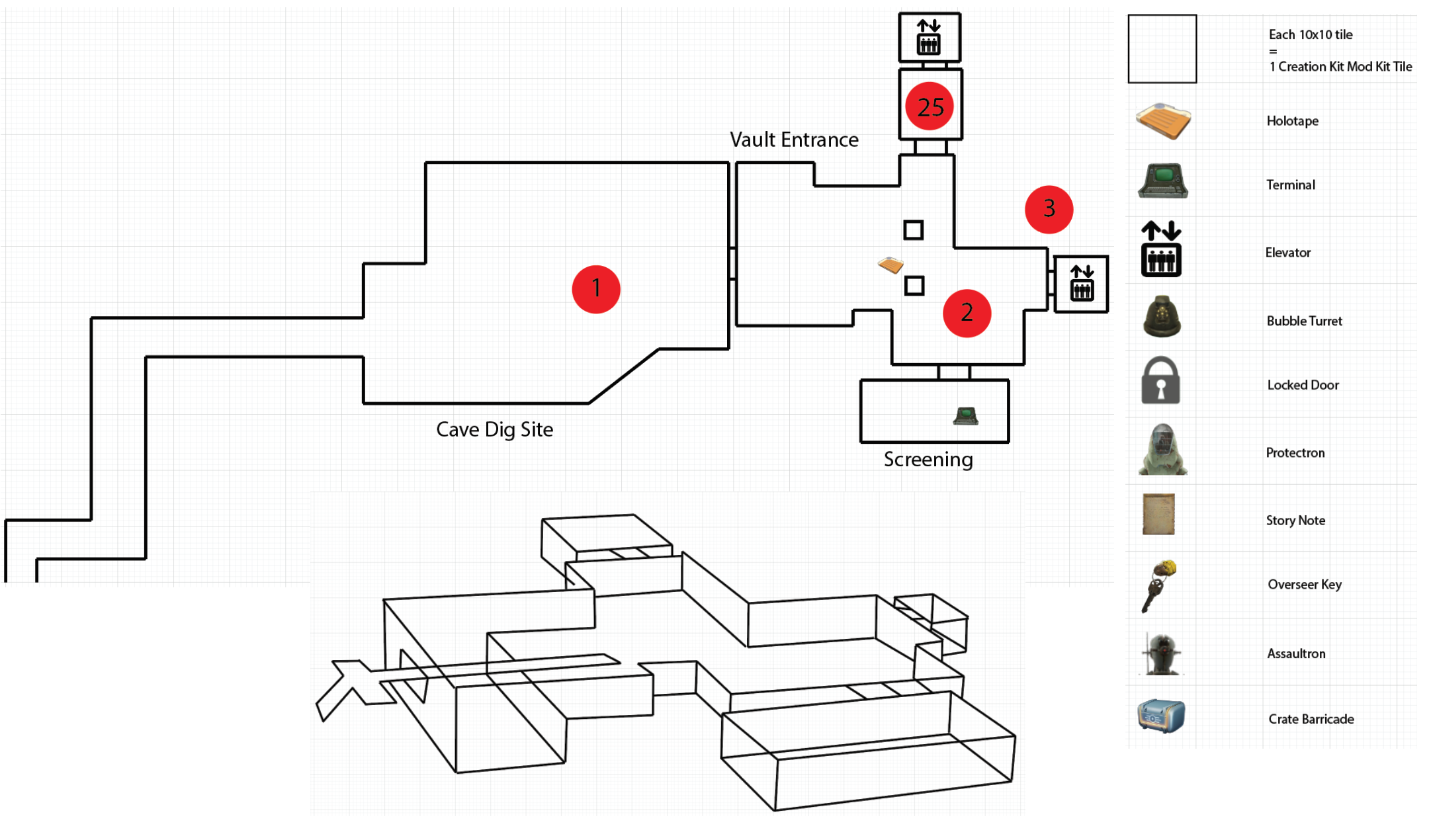 25

Vault Entrance

3

1

2

Cave Dig Site

Screening

Each 10x10 tile
=
1 Creation Kit Mod Kit Tile

Holotape

Terminal

Elevator

Bubble Turret

Locked Door

Protectron

Story Note

Overseer Key

Assaultron

Crate Barricade