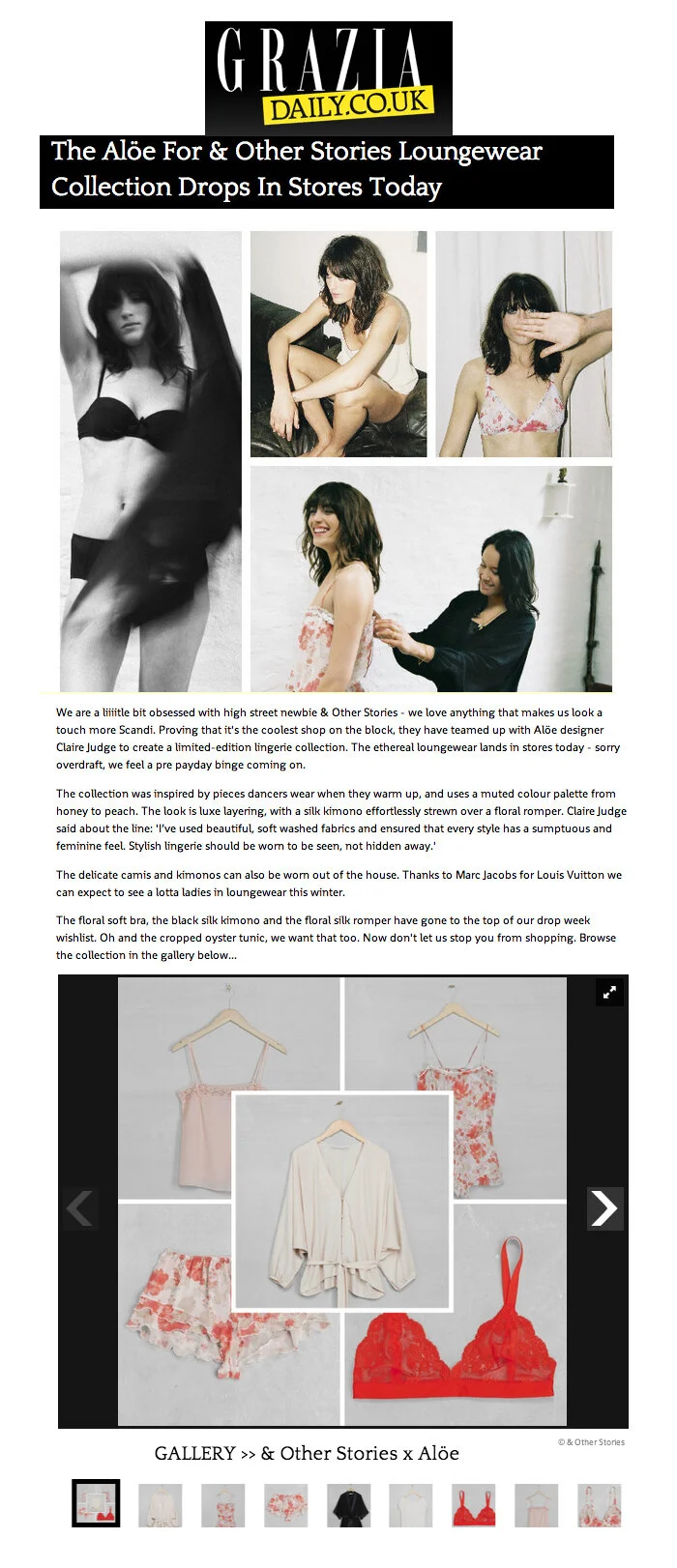 GRAZIA
DAILY.CO.UK

The Alöe For & Other Stories Loungewear Collection Drops In Stores Today

We are a liiiitle bit obsessed with high street newbie & Other Stories - we love anything that makes us look a touch more Scandi. Proving that it's the coolest shop on the block, they have teamed up with Alöe designer Claire Judge to create a limited-edition lingerie collection. The ethereal loungewear lands in stores today - sorry overdraft, we feel a pre payday binge coming on.

The collection was inspired by pieces dancers wear when they warm up, and uses a muted colour palette from honey to peach. The look is luxe layering, with a silk kimono effortlessly strewn over a floral romper. Claire Judge said about the line: 'I've used beautiful, soft washed fabrics and ensured that every style has a sumptuous and feminine feel. Stylish lingerie should be worn to be seen, not hidden away.'

The delicate camis and kimonos can also be worn out of the house. Thanks to Marc Jacobs for Louis Vuitton we can expect to see a lotta ladies in loungewear this winter.

The floral soft bra, the black silk kimono and the floral silk romper have gone to the top of our drop week wishlist. Oh and the cropped oyster tunic, we want that too. Now don't let us stop you from shopping. Browse the collection in the gallery below...

© & Other Stories

GALLERY >> & Other Stories x Alöe