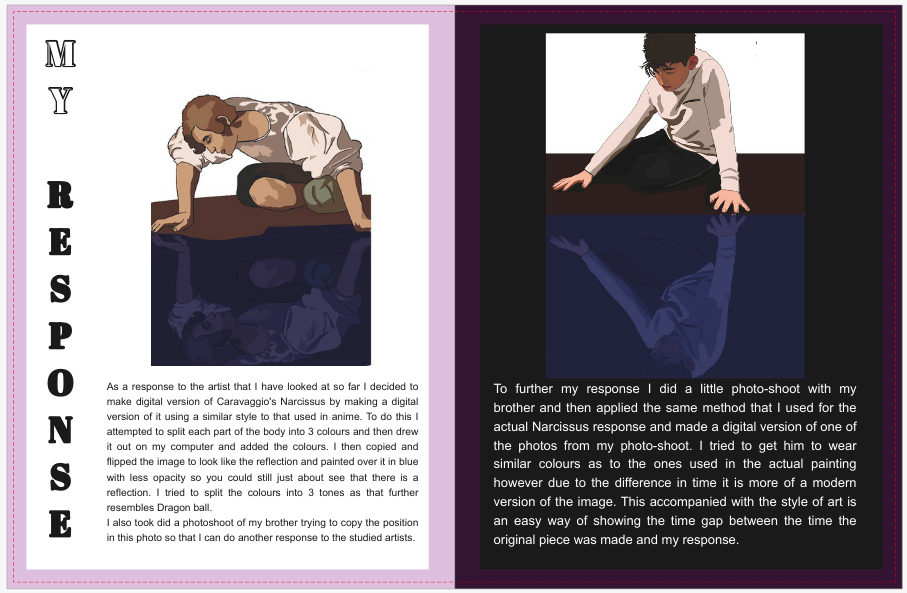 MY

RESPONSE

As a response to the artist that I have looked at so far I decided to make digital version of Caravaggio's Narcissus by making a digital version of it using a similar style to that used in anime. To do this I attempted to split each part of the body into 3 colours and then drew it out on my computer and added the colours. I then copied and flipped the image to look like the reflection and painted over it in blue with less opacity so you could still just about see that there is a reflection. I tried to split the colours into 3 tones as that further resembles Dragon ball.
I also took did a photoshoot of my brother trying to copy the position in this photo so that I can do another response to the studied artists.

To further my response I did a little photo-shoot with my brother and then applied the same method that I used for the actual Narcissus response and made a digital version of one of the photos from my photo-shoot. I tried to get him to wear similar colours as to the ones used in the actual painting however due to the difference in time it is more of a modern version of the image. This accompanied with the style of art is an easy way of showing the time gap between the time the original piece was made and my response.