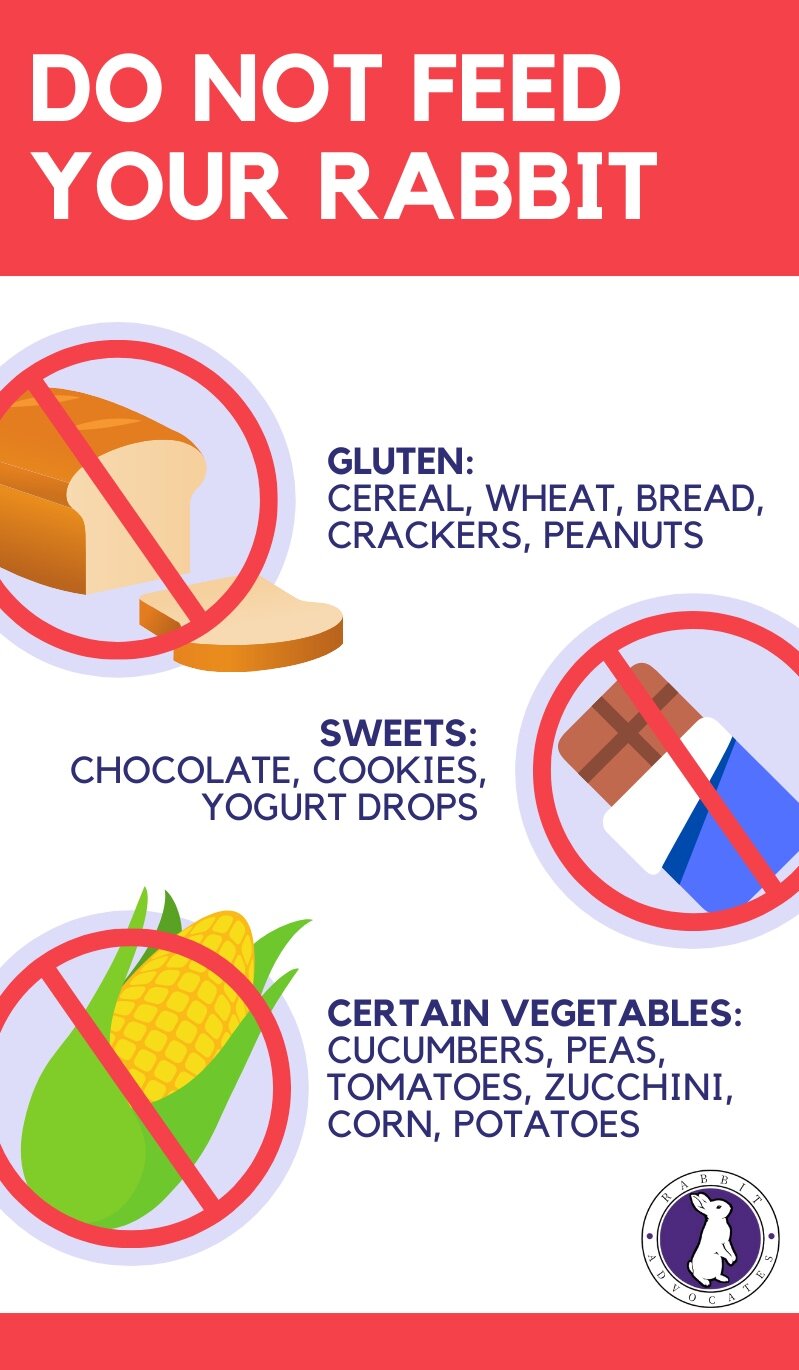 DO NOT FEED YOUR RABBIT

GLUTEN:
CEREAL, WHEAT, BREAD, CRACKERS, PEANUTS

SWEETS:
CHOCOLATE, COOKIES, YOGURT DROPS

CERTAIN VEGETABLES:
CUCUMBERS, PEAS, TOMATOES, ZUCCHINI, CORN, POTATOES

RABBIT ADVOCATES