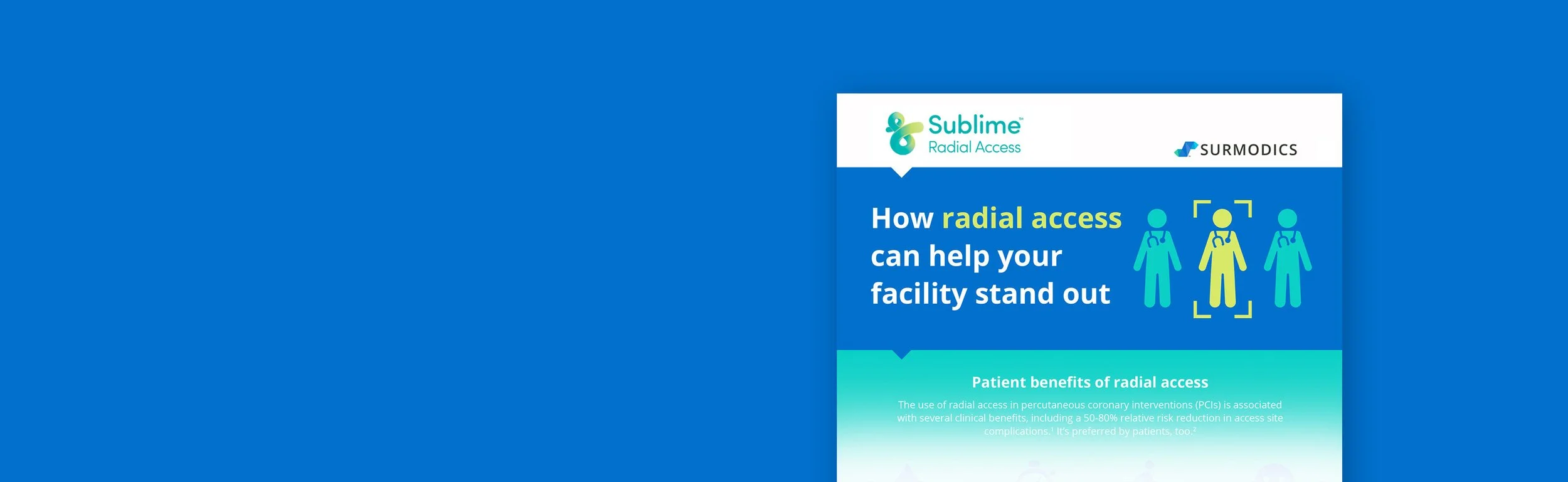 Sublime™
Radial Access

SURMODICS

How radial access can help your facility stand out

Patient benefits of radial access

The use of radial access in percutaneous coronary interventions (PCIs) is associated with several clinical benefits, including a 50-80% relative risk reduction in access site complications.$^1$ It's preferred by patients, too.$^2$