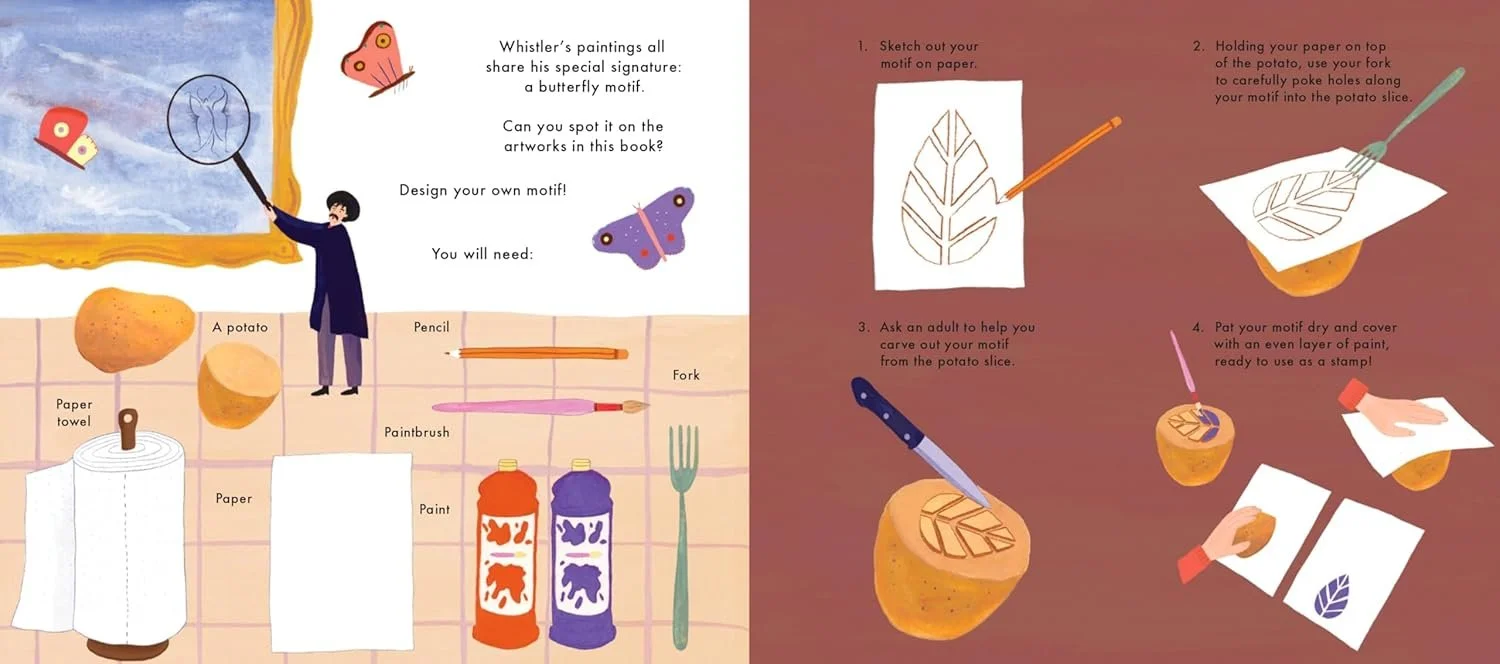 Whistler's paintings all share his special signature: a butterfly motif.

Can you spot it on the artworks in this book?

Design your own motif!

You will need:

A potato

Pencil

Fork

Paper towel

Paintbrush

Paper

Paint

1. Sketch out your motif on paper.

2. Holding your paper on top of the potato, use your fork to carefully poke holes along your motif into the potato slice.

3. Ask an adult to help you carve out your motif from the potato slice.

4. Pat your motif dry and cover with an even layer of paint, ready to use as a stamp!