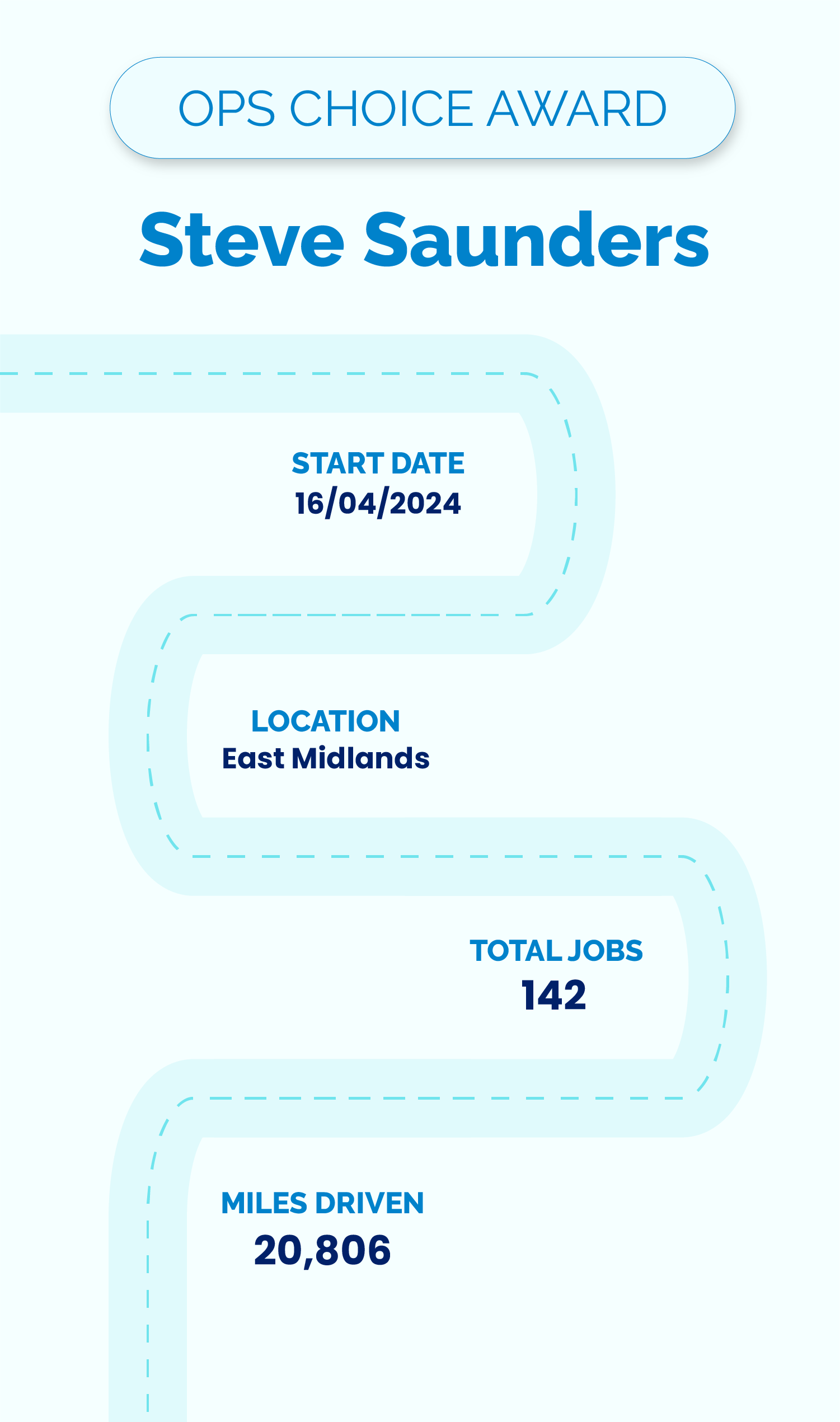 OPS CHOICE AWARD

Steve Saunders

START DATE
16/04/2024

LOCATION
East Midlands

TOTAL JOBS
142

MILES DRIVEN
20,806