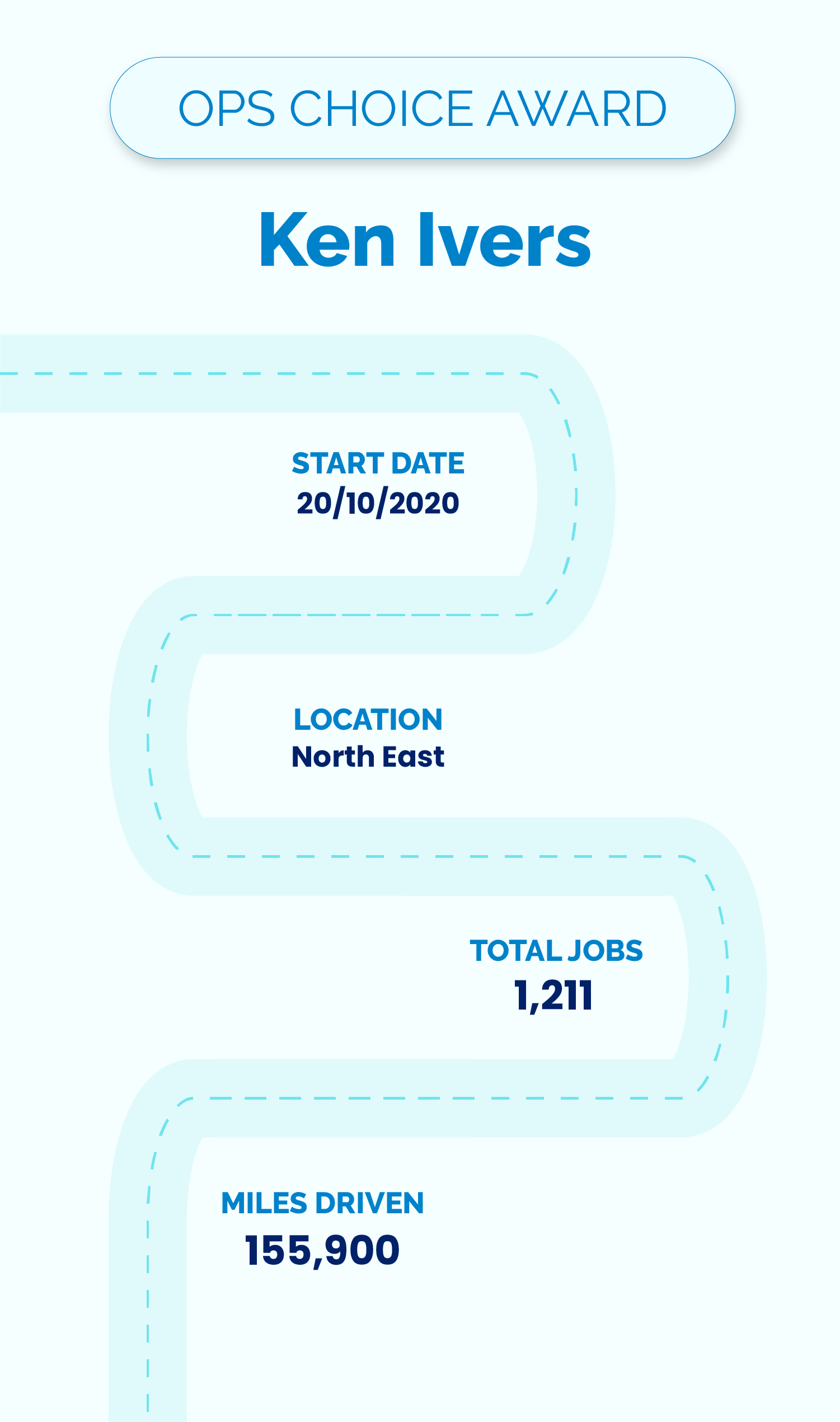 OPS CHOICE AWARD

Ken Ivers

START DATE
20/10/2020

LOCATION
North East

TOTAL JOBS
1,211

MILES DRIVEN
155,900