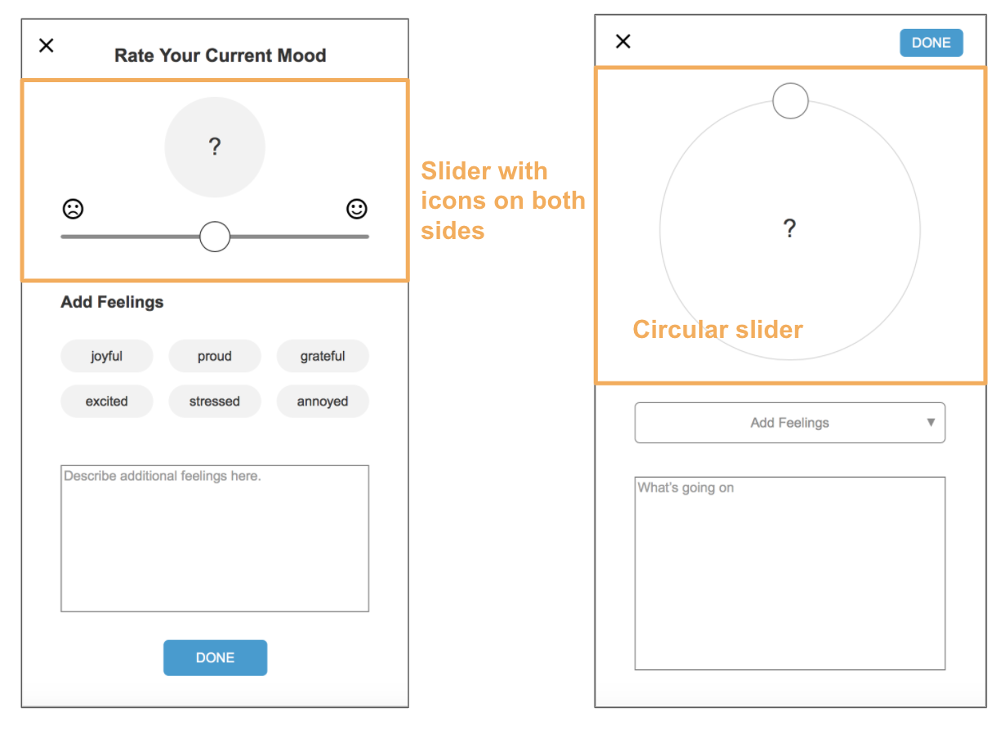 ×

Rate Your Current Mood

?

☹ ☺

Slider with icons on both sides

Add Feelings

joyful proud grateful

excited stressed annoyed

Describe additional feelings here.

DONE

×

DONE

?

Circular slider

Add Feelings ▼

What's going on