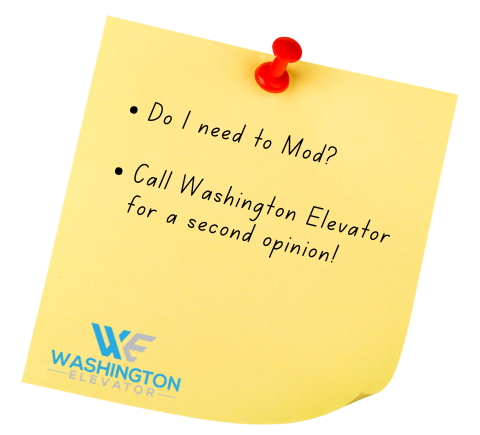 • Do I need to Mod?

• Call Washington Elevator for a second opinion!

WE
WASHINGTON
ELEVATOR