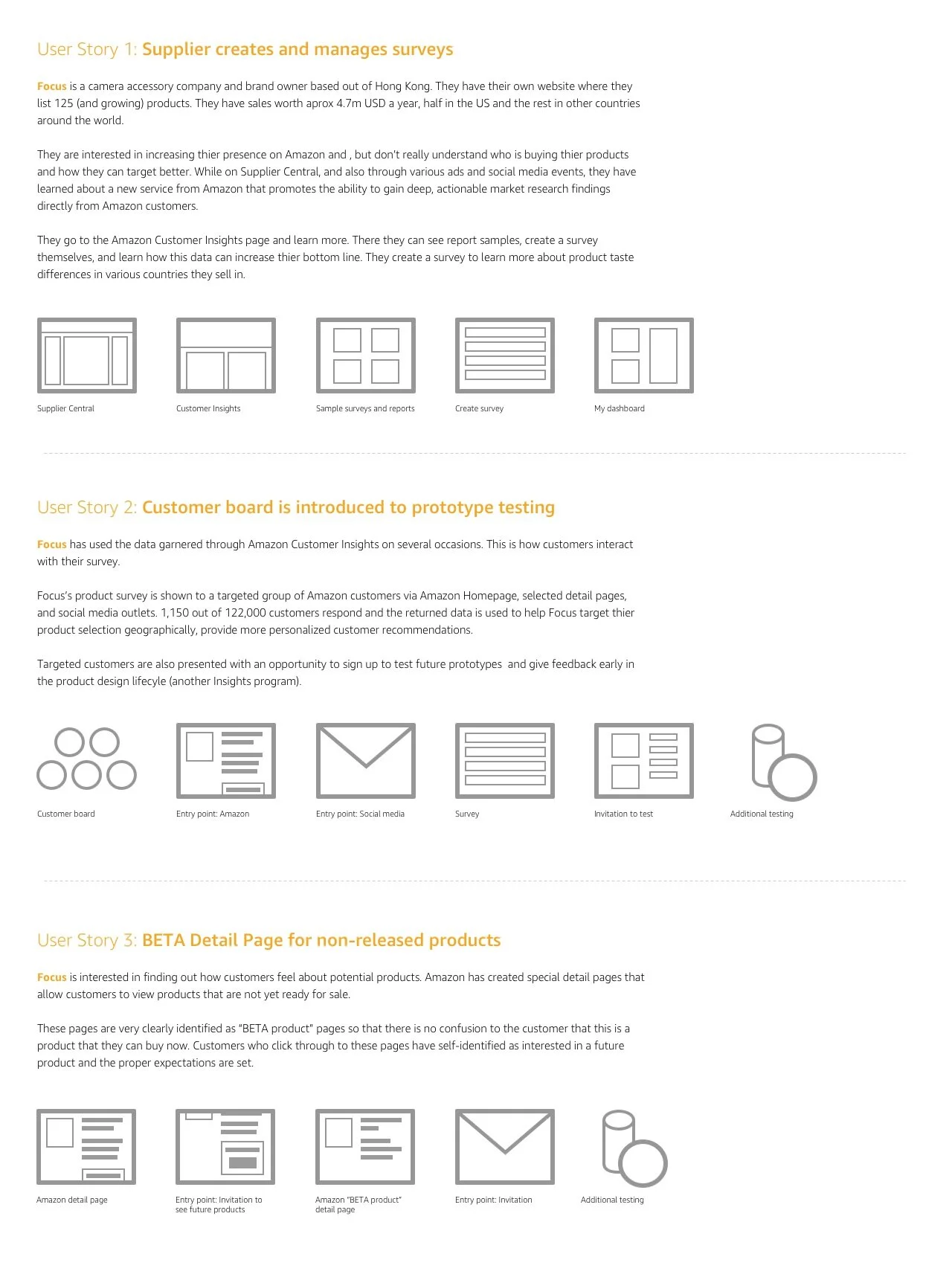 User Story 1: Supplier creates and manages surveys

Focus is a camera accessory company and brand owner based out of Hong Kong. They have their own website where they list 125 (and growing) products. They have sales worth aprox 4.7m USD a year, half in the US and the rest in other countries around the world.

They are interested in increasing thier presence on Amazon and , but don't really understand who is buying thier products and how they can target better. While on Supplier Central, and also through various ads and social media events, they have learned about a new service from Amazon that promotes the ability to gain deep, actionable market research findings directly from Amazon customers.

They go to the Amazon Customer Insights page and learn more. There they can see report samples, create a survey themselves, and learn how this data can increase thier bottom line. They create a survey to learn more about product taste differences in various countries they sell in.

Supplier Central

Customer Insights

Sample surveys and reports

Create survey

My dashboard

User Story 2: Customer board is introduced to prototype testing

Focus has used the data garnered through Amazon Customer Insights on several occasions. This is how customers interact with their survey.

Focus's product survey is shown to a targeted group of Amazon customers via Amazon Homepage, selected detail pages, and social media outlets. 1,150 out of 122,000 customers respond and the returned data is used to help Focus target thier product selection geographically, provide more personalized customer recommendations.

Targeted customers are also presented with an opportunity to sign up to test future prototypes and give feedback early in the product design lifecyle (another Insights program).

Customer board

Entry point: Amazon

Entry point: Social media

Survey

Invitation to test

Additional testing

User Story 3: BETA Detail Page for non-released products

Focus is interested in finding out how customers feel about potential products. Amazon has created special detail pages that allow customers to view products that are not yet ready for sale.

These pages are very clearly identified as "BETA product" pages so that there is no confusion to the customer that this is a product that they can buy now. Customers who click through to these pages have self-identified as interested in a future product and the proper expectations are set.

Amazon detail page

Entry point: Invitation to see future products

Amazon "BETA product" detail page

Entry point: Invitation

Additional testing