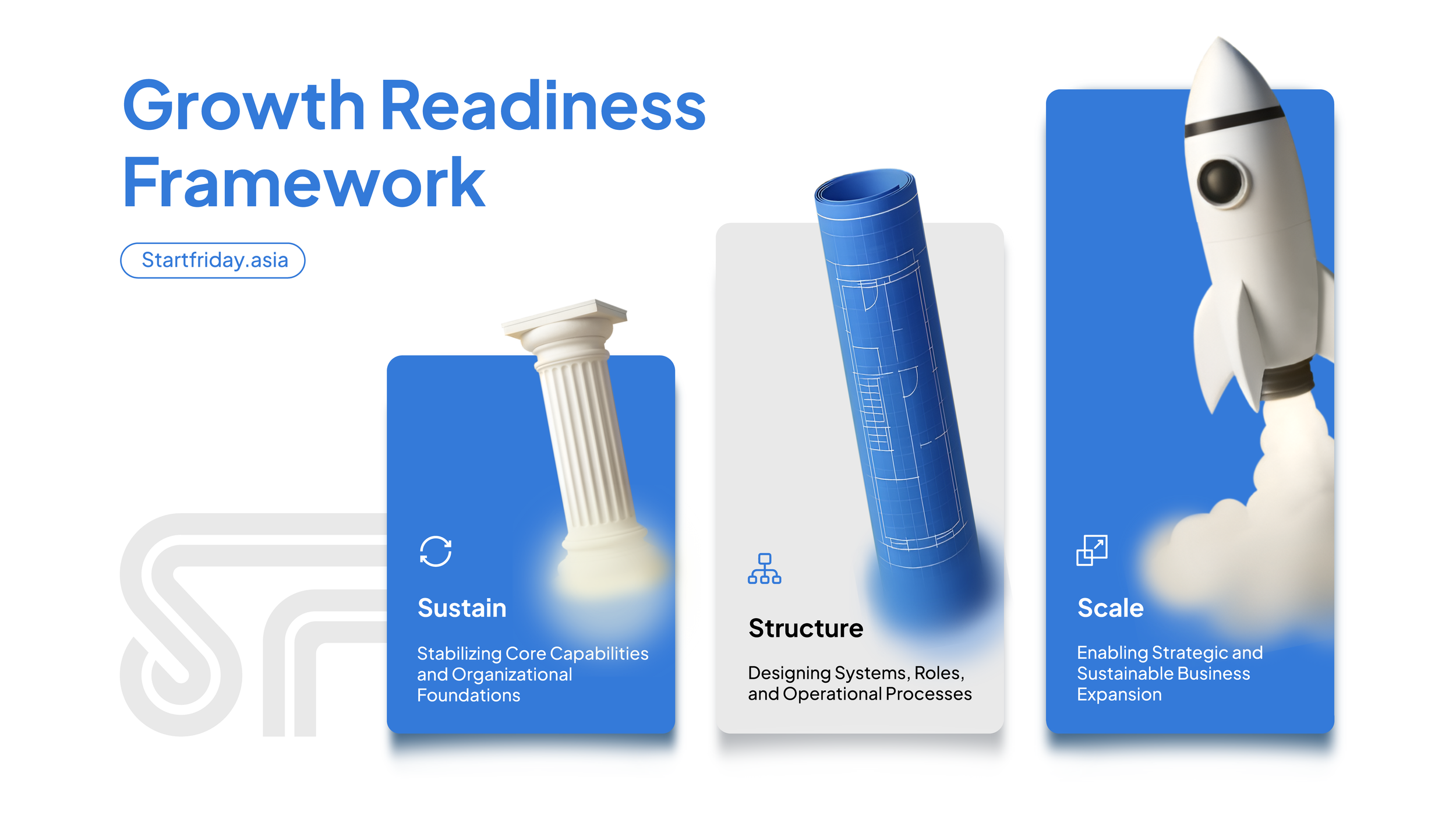 Growth Readiness Framework

Startfriday.asia

Sustain

Stabilizing Core Capabilities and Organizational Foundations

Structure

Designing Systems, Roles, and Operational Processes

Scale

Enabling Strategic and Sustainable Business Expansion