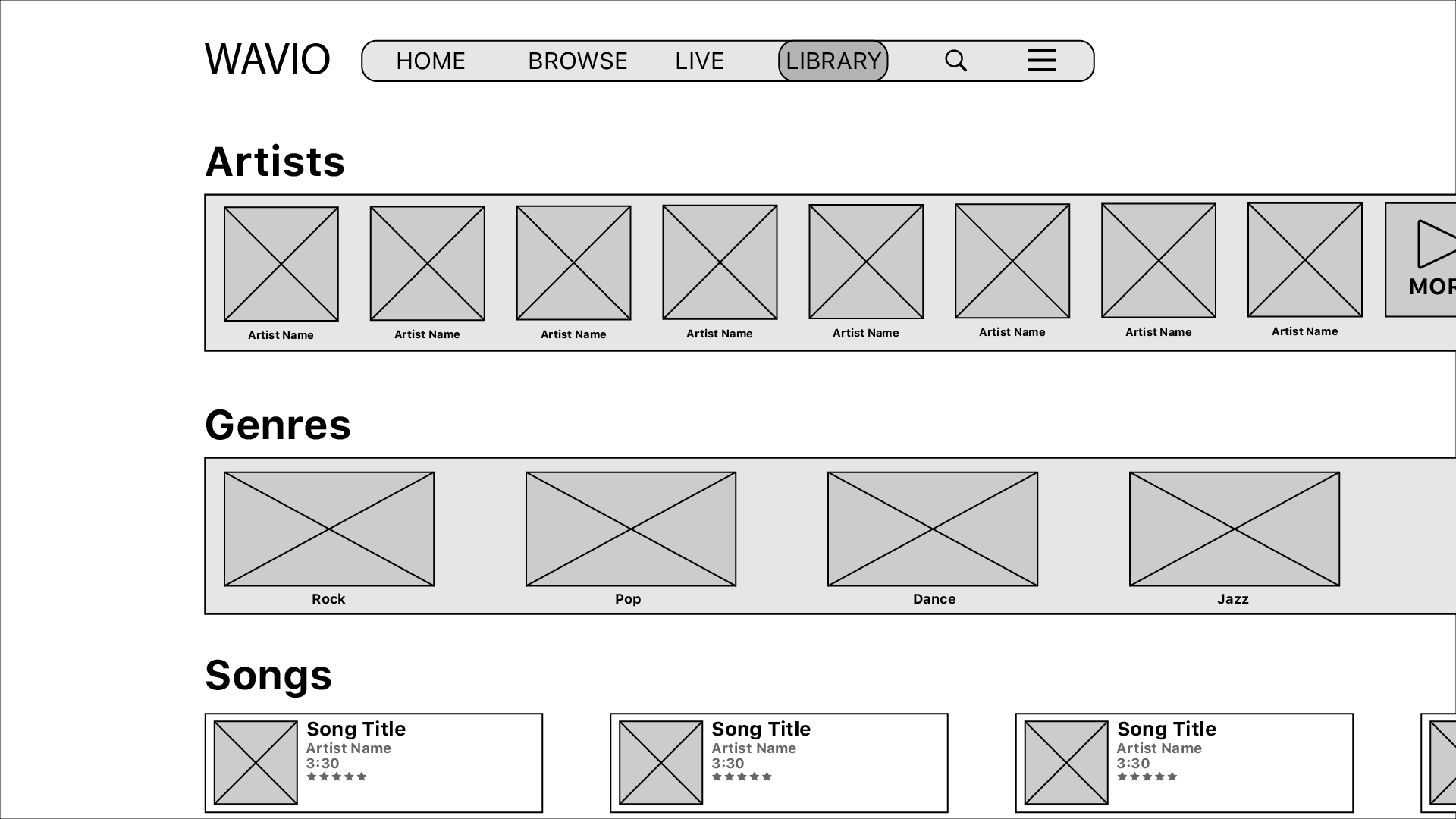 WAVIO

HOME BROWSE LIVE LIBRARY

Artists

Artist Name
Artist Name
Artist Name
Artist Name
Artist Name
Artist Name
Artist Name
Artist Name
MOR

Genres

Rock
Pop
Dance
Jazz

Songs

Song Title
Artist Name
3:30
★★★★★

Song Title
Artist Name
3:30
★★★★★

Song Title
Artist Name
3:30
★★★★★