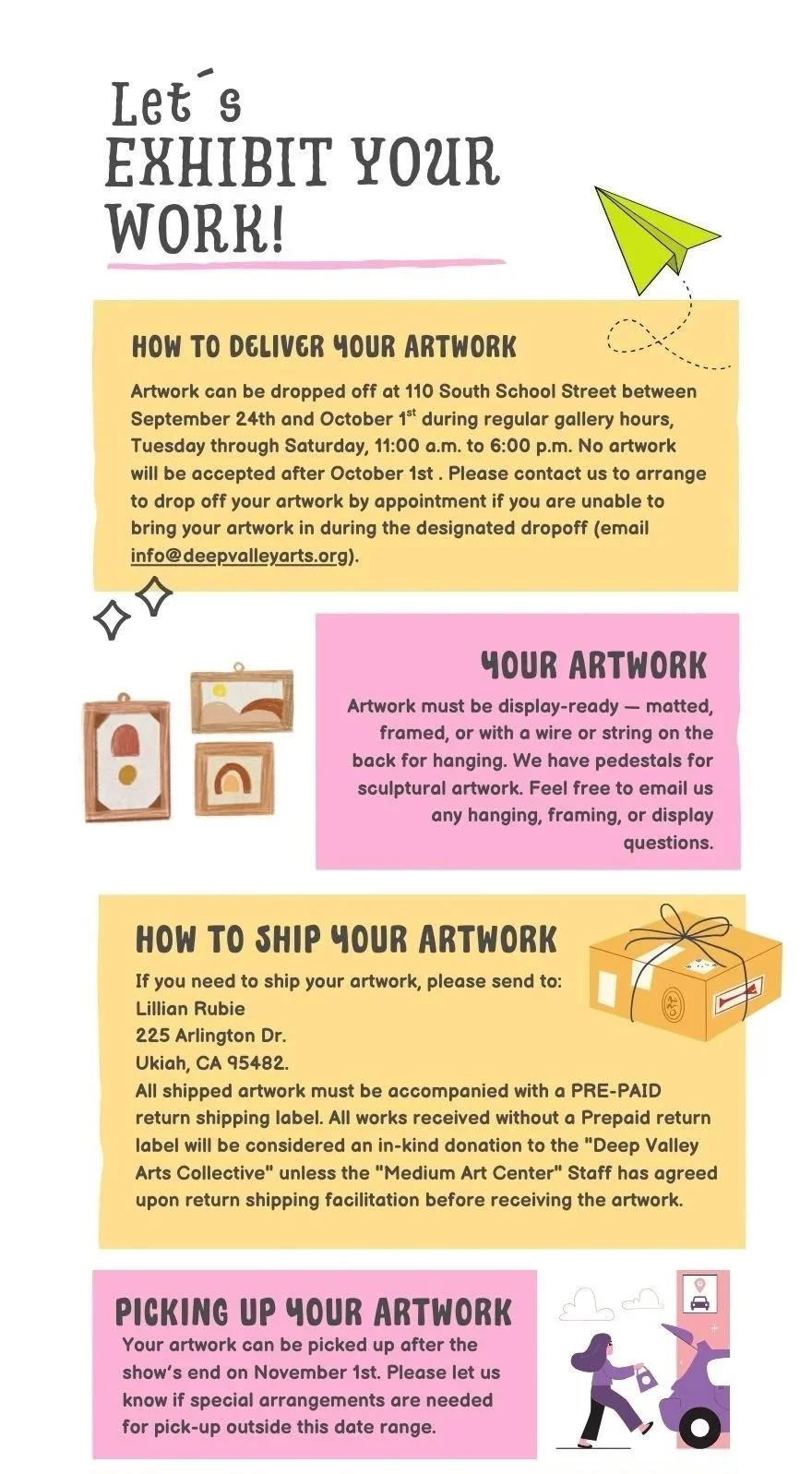 Let´s EXHIBIT YOUR WORK!

HOW TO DELIVER YOUR ARTWORK

Artwork can be dropped off at 110 South School Street between September 24th and October 1$^{st}$ during regular gallery hours, Tuesday through Saturday, 11:00 a.m. to 6:00 p.m. No artwork will be accepted after October 1st . Please contact us to arrange to drop off your artwork by appointment if you are unable to bring your artwork in during the designated dropoff (email info@deepvalleyarts.org).

YOUR ARTWORK

Artwork must be display-ready — matted, framed, or with a wire or string on the back for hanging. We have pedestals for sculptural artwork. Feel free to email us any hanging, framing, or display questions.

HOW TO SHIP YOUR ARTWORK

If you need to ship your artwork, please send to:
Lillian Rubie
225 Arlington Dr.
Ukiah, CA 95482.
All shipped artwork must be accompanied with a PRE-PAID return shipping label. All works received without a Prepaid return label will be considered an in-kind donation to the "Deep Valley Arts Collective" unless the "Medium Art Center" Staff has agreed upon return shipping facilitation before receiving the artwork.

PICKING UP YOUR ARTWORK

Your artwork can be picked up after the show's end on November 1st. Please let us know if special arrangements are needed for pick-up outside this date range.