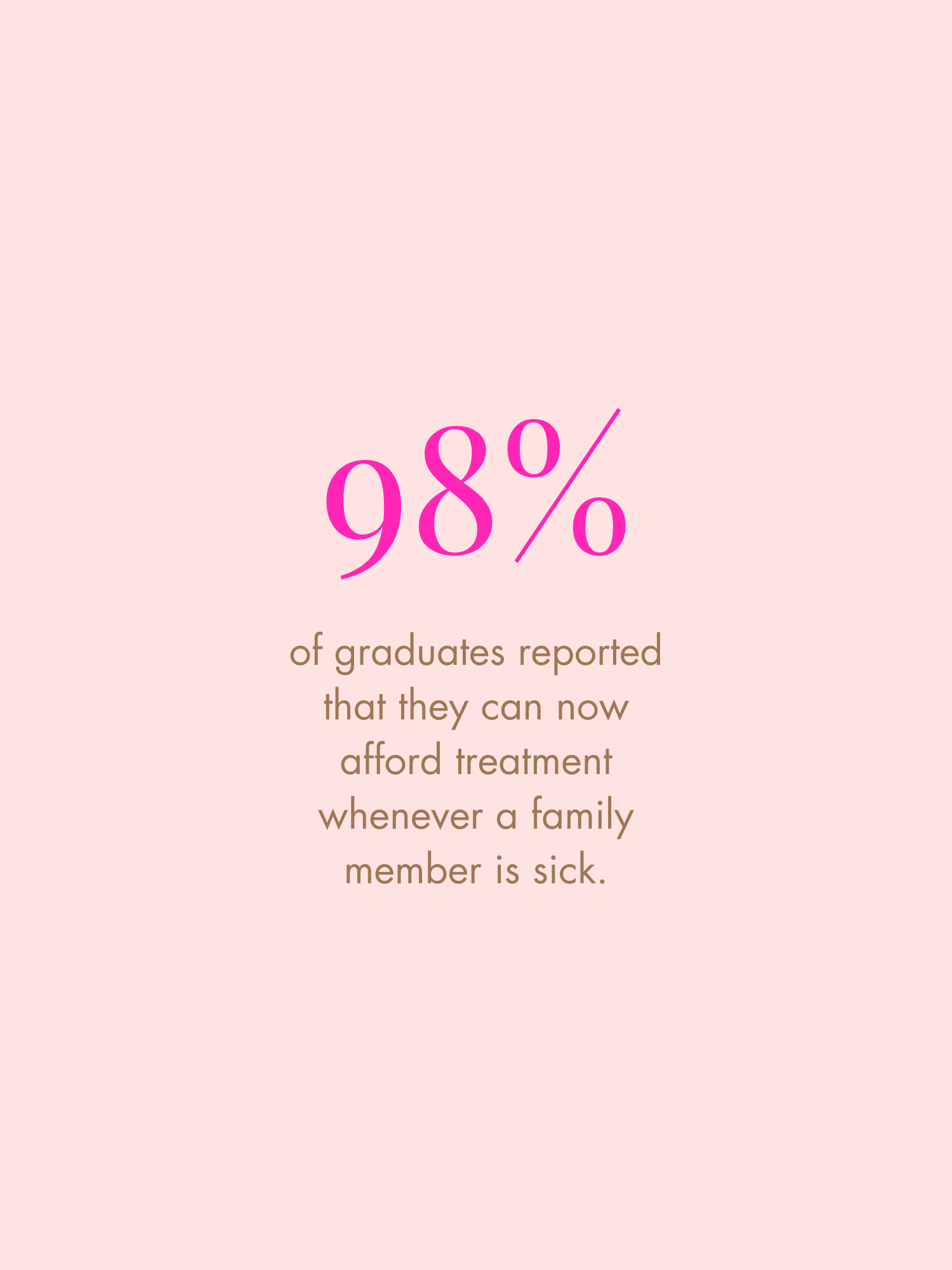 98%

of graduates reported that they can now afford treatment whenever a family member is sick.