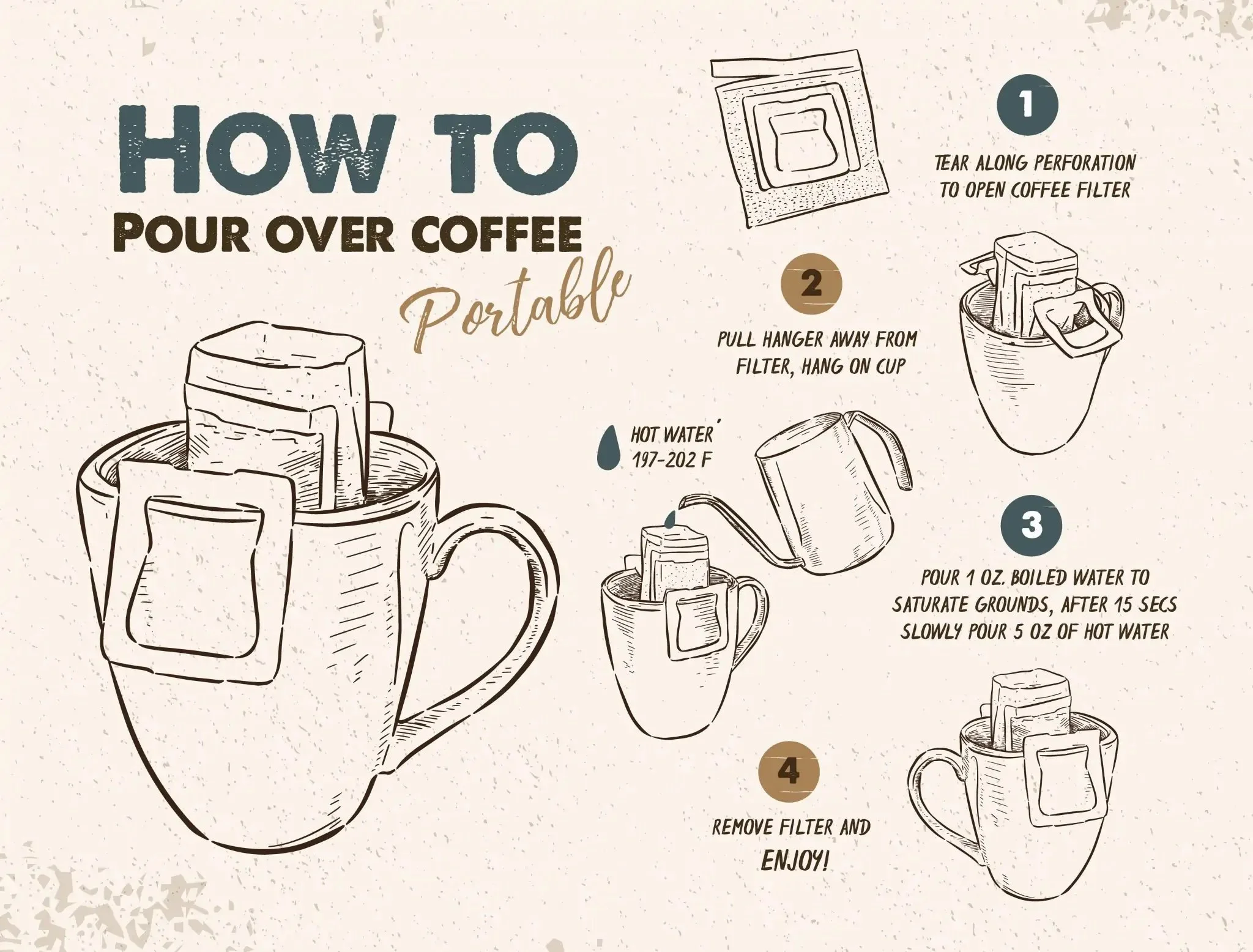 HOW TO
POUR OVER COFFEE
Portable

1
TEAR ALONG PERFORATION TO OPEN COFFEE FILTER

2
PULL HANGER AWAY FROM FILTER, HANG ON CUP

HOT WATER 197-202 F

3
POUR 1 OZ. BOILED WATER TO SATURATE GROUNDS, AFTER 15 SECS SLOWLY POUR 5 OZ OF HOT WATER

4
REMOVE FILTER AND ENJOY!