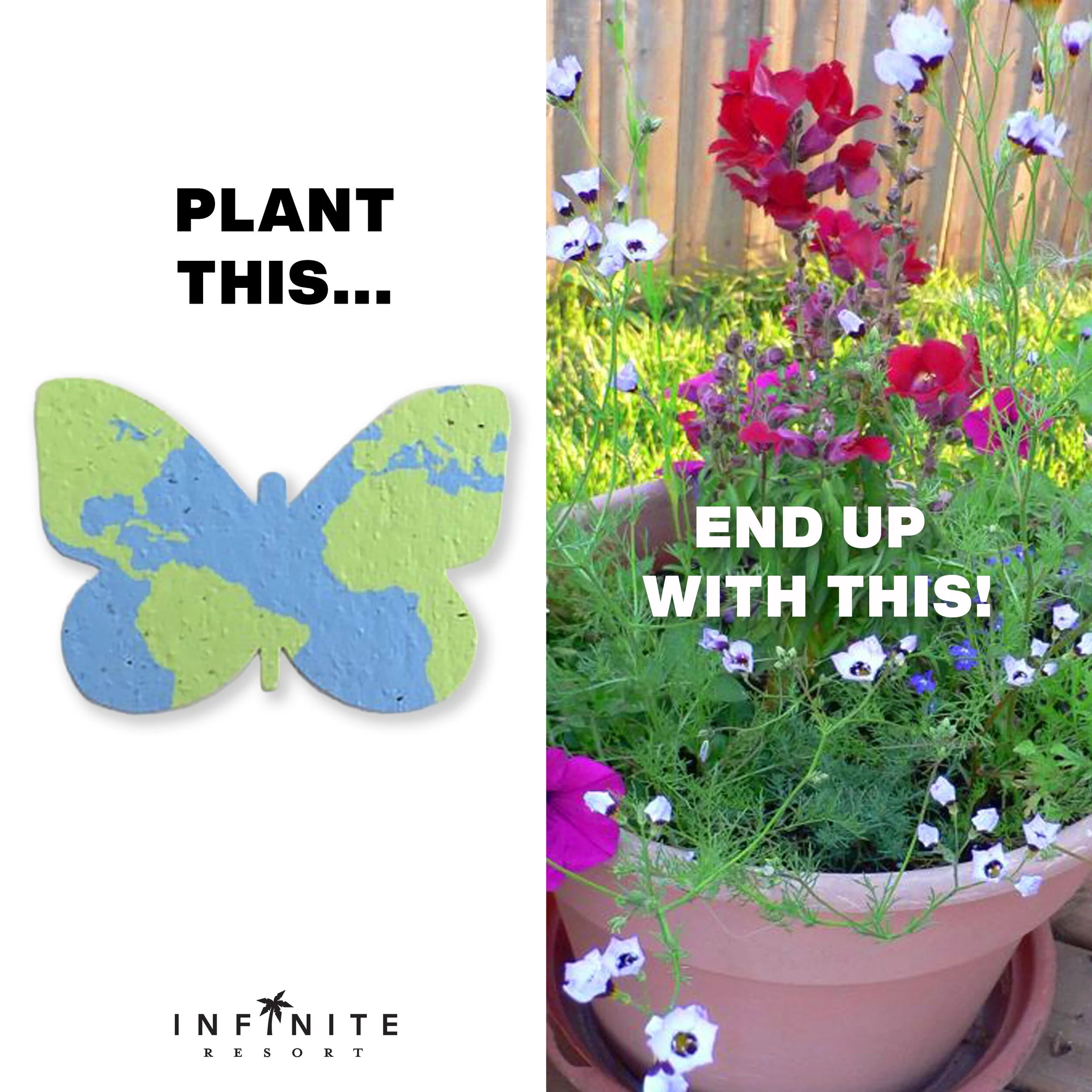 PLANT THIS...

INFINITE
RESORT

END UP WITH THIS!