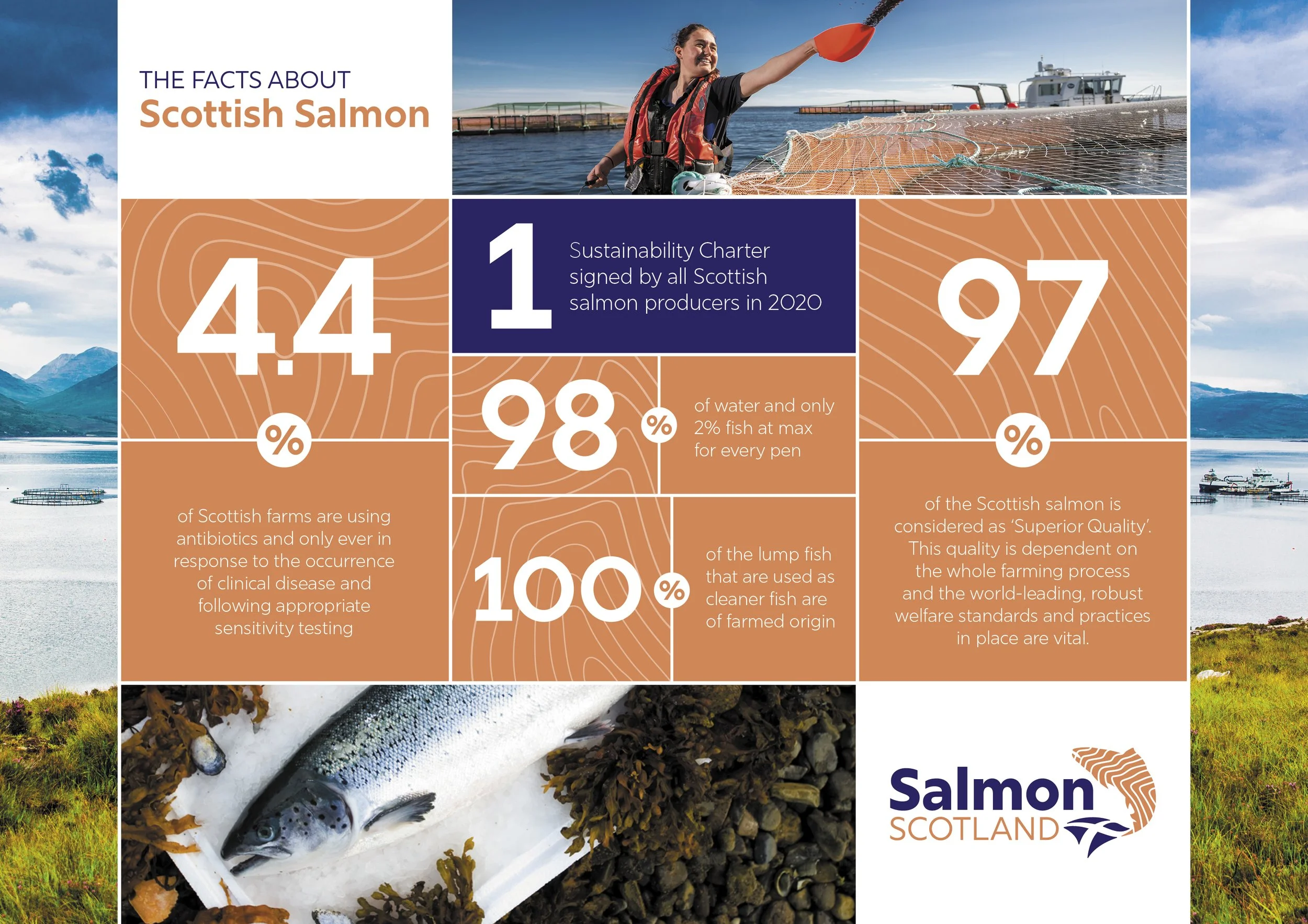 THE FACTS ABOUT
Scottish Salmon

4.4

%

of Scottish farms are using antibiotics and only ever in response to the occurrence of clinical disease and following appropriate sensitivity testing

1

Sustainability Charter signed by all Scottish salmon producers in 2020

98 %

of water and only 2% fish at max for every pen

100 %

of the lump fish that are used as cleaner fish are of farmed origin

97

%

of the Scottish salmon is considered as 'Superior Quality'. This quality is dependent on the whole farming process and the world-leading, robust welfare standards and practices in place are vital.

Salmon
SCOTLAND