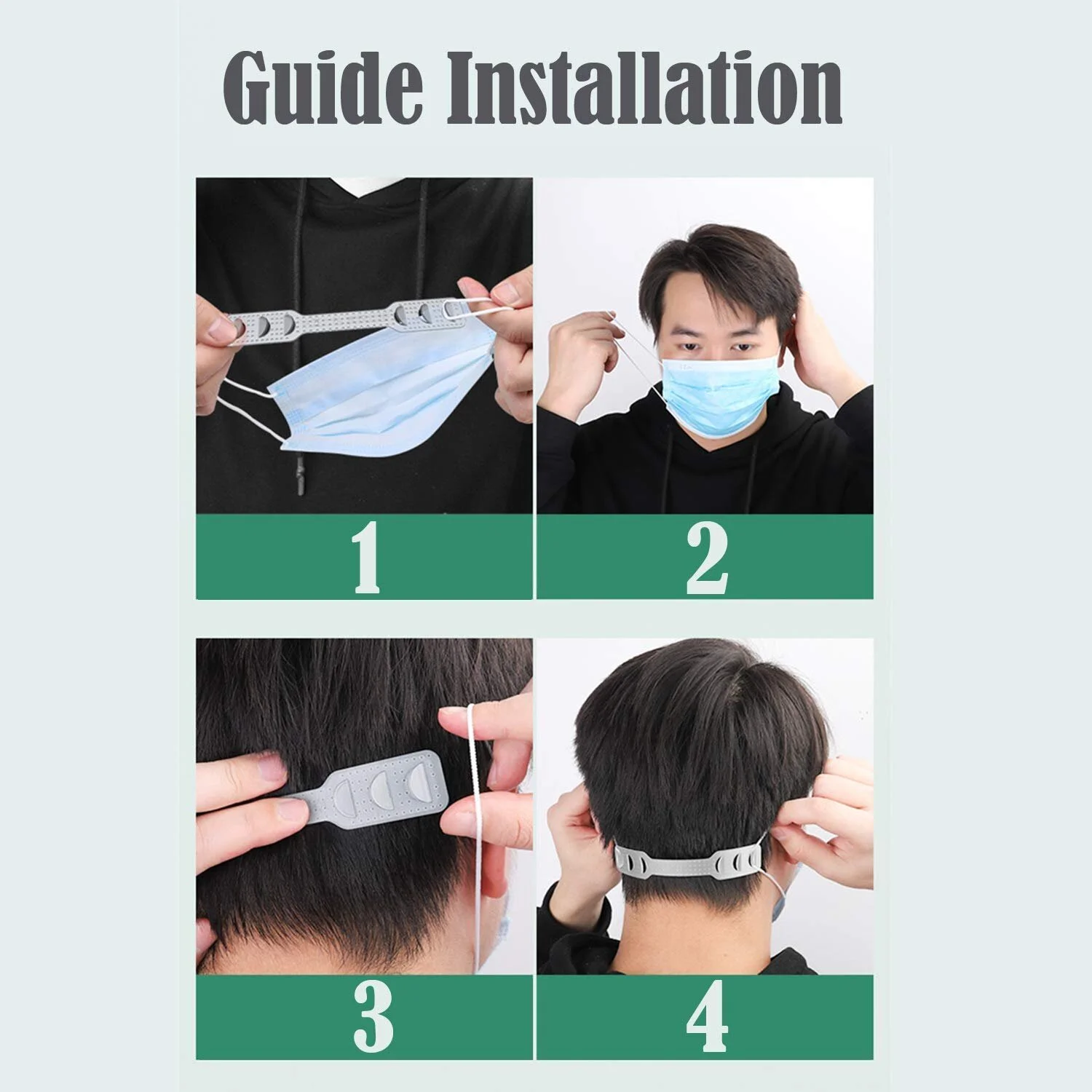 Guide Installation

1

2

3

4