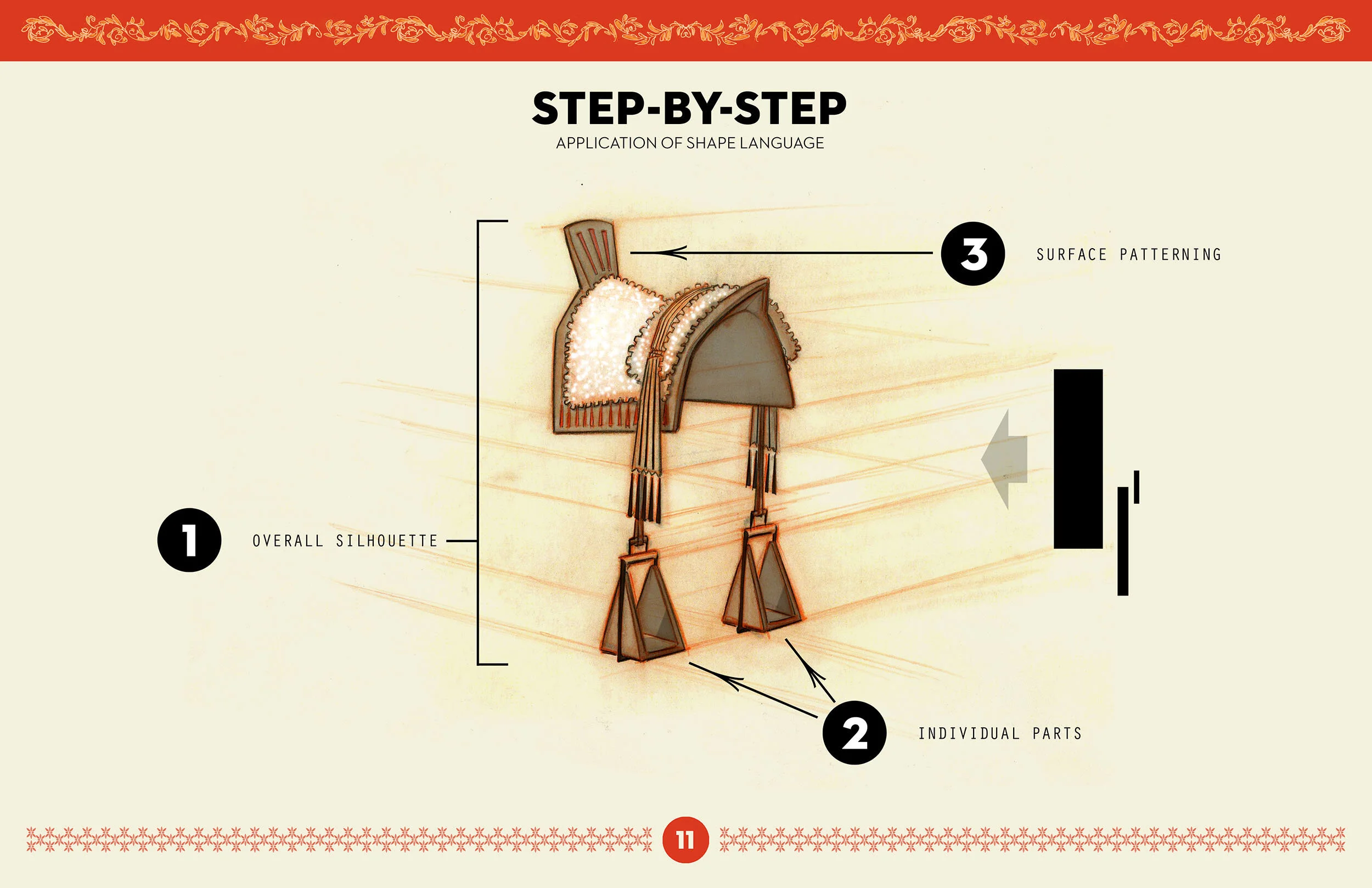 STEP-BY-STEP
APPLICATION OF SHAPE LANGUAGE

3 SURFACE PATTERNING

1 OVERALL SILHOUETTE

2 INDIVIDUAL PARTS

11