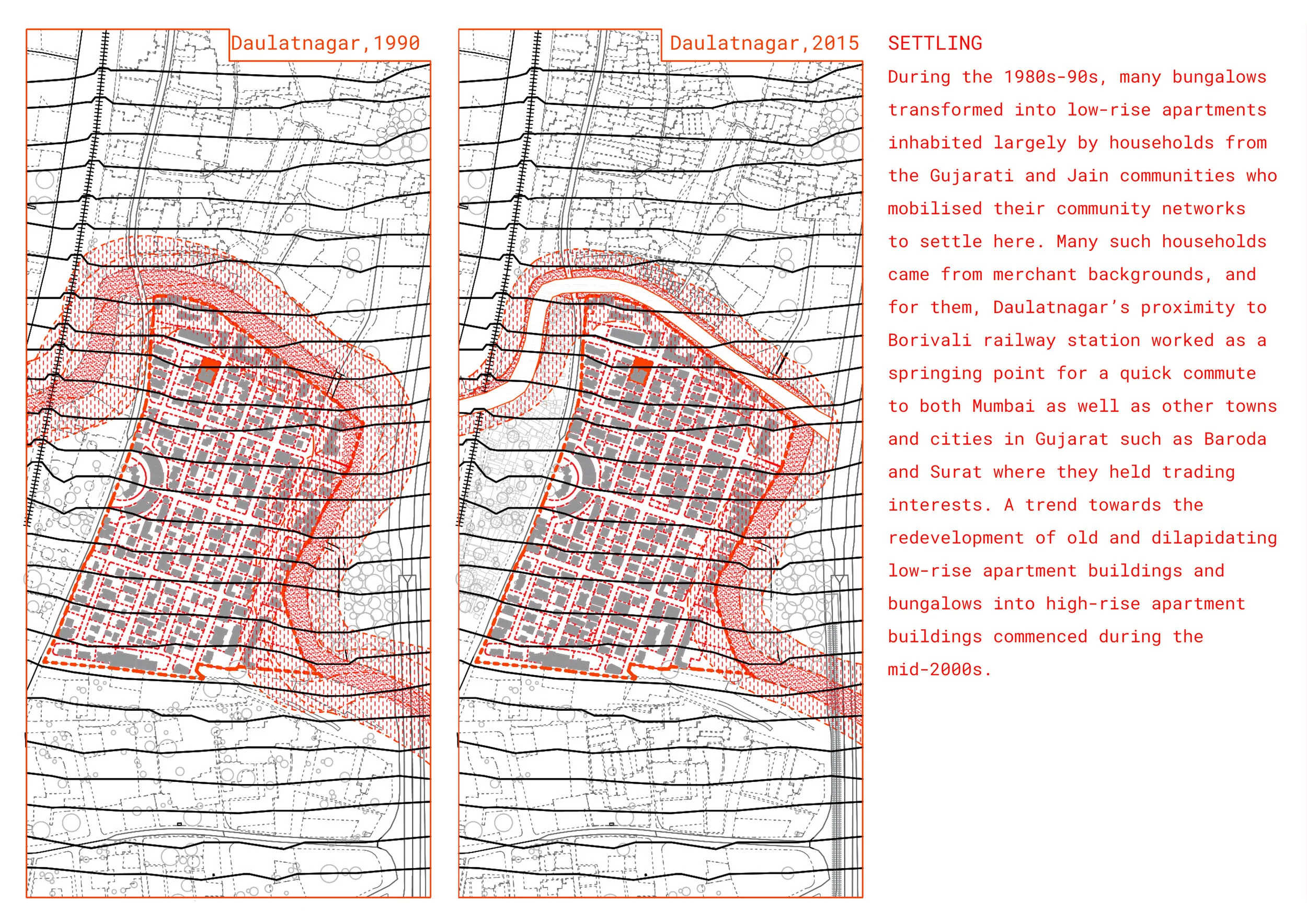 Daulatnagar,1990

Daulatnagar,2015

SETTLING

During the 1980s-90s, many bungalows transformed into low-rise apartments inhabited largely by households from the Gujarati and Jain communities who mobilised their community networks to settle here. Many such households came from merchant backgrounds, and for them, Daulatnagar's proximity to Borivali railway station worked as a springing point for a quick commute to both Mumbai as well as other towns and cities in Gujarat such as Baroda and Surat where they held trading interests. A trend towards the redevelopment of old and dilapidating low-rise apartment buildings and bungalows into high-rise apartment buildings commenced during the mid-2000s.