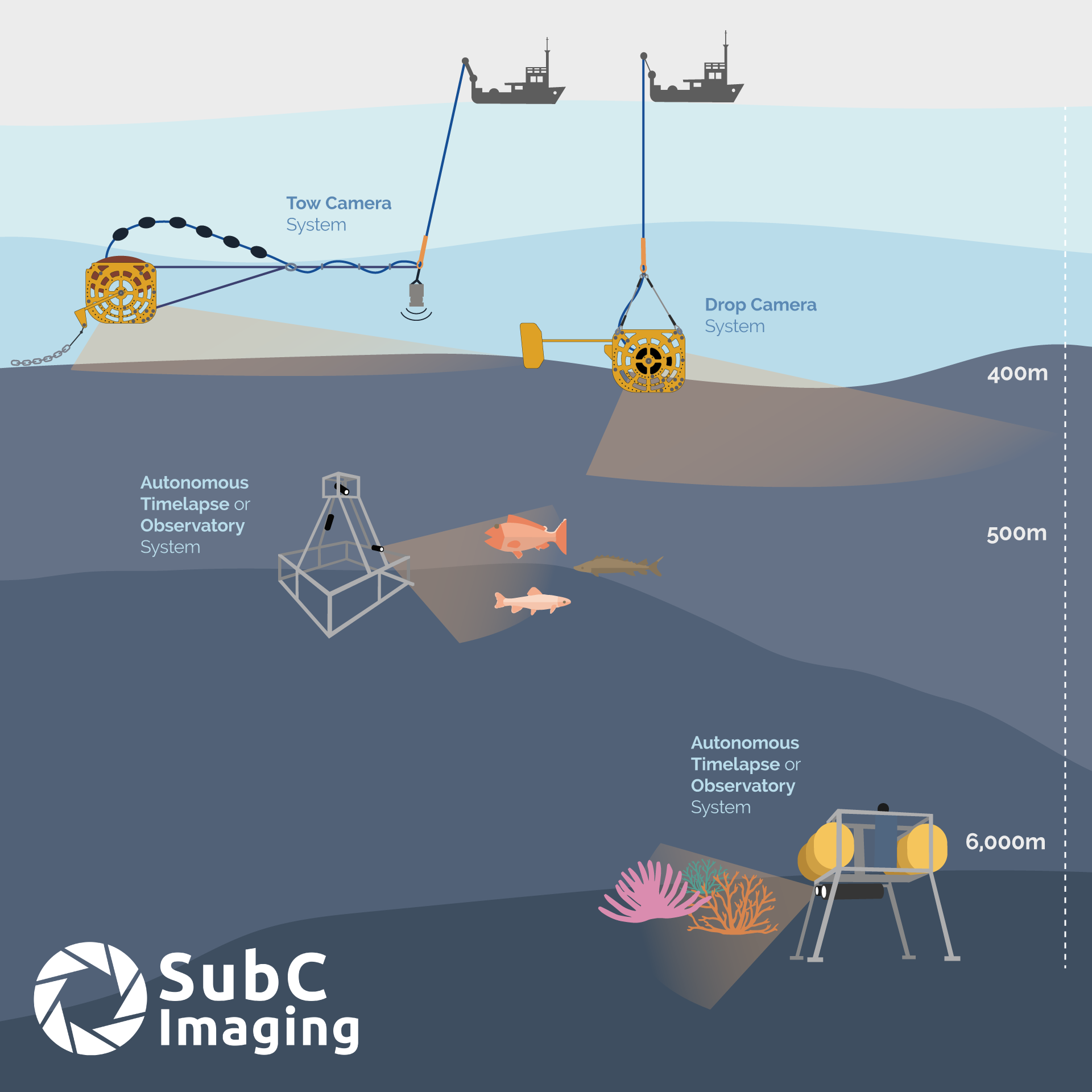 Tow Camera System

Drop Camera System

400m

Autonomous Timelapse or Observatory System

500m

Autonomous Timelapse or Observatory System

6,000m

SubC Imaging