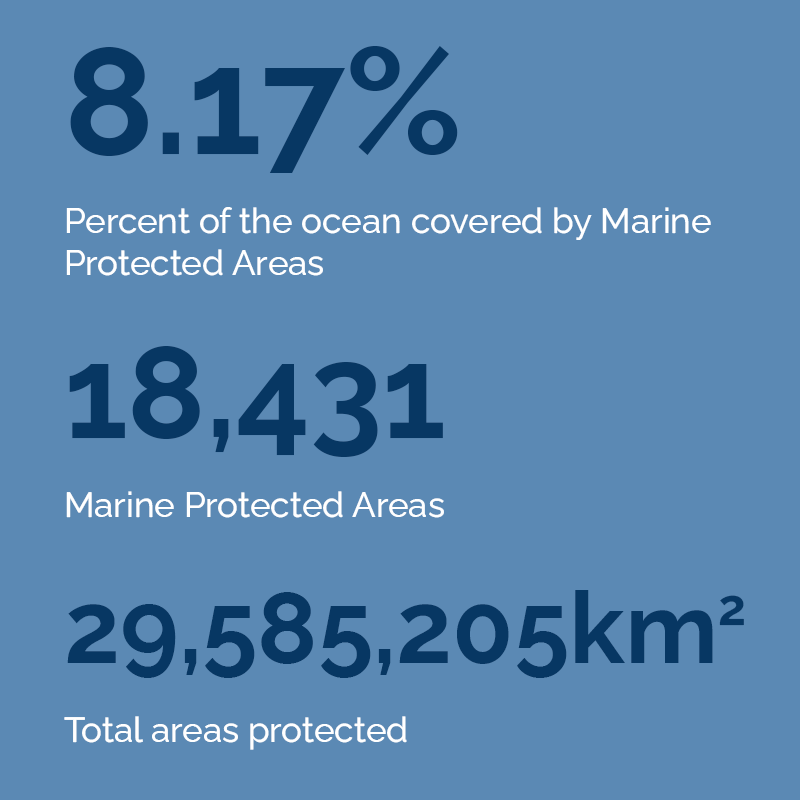 8.17%

Percent of the ocean covered by Marine Protected Areas

18,431

Marine Protected Areas

29,585,205km²

Total areas protected