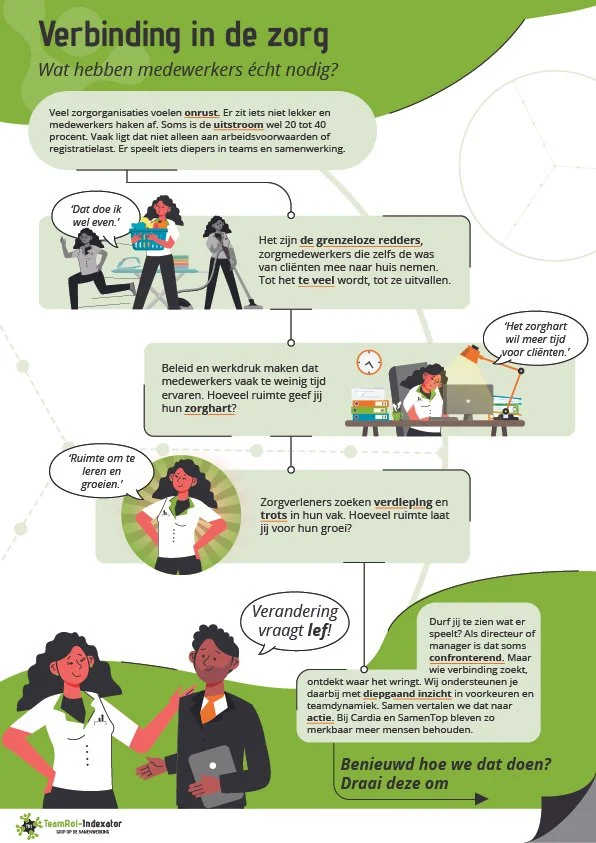 Verbinding in de zorg
Wat hebben medewerkers écht nodig?

Veel zorgorganisaties voelen onrust. Er zit iets niet lekker en medewerkers haken af. Soms is de uitstroom wel 20 tot 40 procent. Vaak ligt dat niet alleen aan arbeidsvoorwaarden of registratielast. Er speelt iets diepers in teams en samenwerking.

'Dat doe ik wel even.'

Het zijn de grenzeloze redders, zorgmedewerkers die zelfs de was van cliënten mee naar huis nemen. Tot het te veel wordt, tot ze uitvallen.

'Het zorghart wil meer tijd voor cliënten.'

Beleid en werkdruk maken dat medewerkers vaak te weinig tijd ervaren. Hoeveel ruimte geef jij hun zorghart?

'Ruimte om te leren en groeien.'

Zorgverleners zoeken verdieping en trots in hun vak. Hoeveel ruimte laat jij voor hun groei?

Verandering vraagt lef!

Durf jij te zien wat er speelt? Als directeur of manager is dat soms confronterend. Maar wie verbinding zoekt, ontdekt waar het wringt. Wij ondersteunen je daarbij met diepgaand inzicht in voorkeuren en teamdynamiek. Samen vertalen we dat naar actie. Bij Cardia en SamenTop bleven zo merkbaar meer mensen behouden.

Benieuwd hoe we dat doen? Draai deze om

TeamRol-Indexator
GRIP OP DE SAMENWERKING