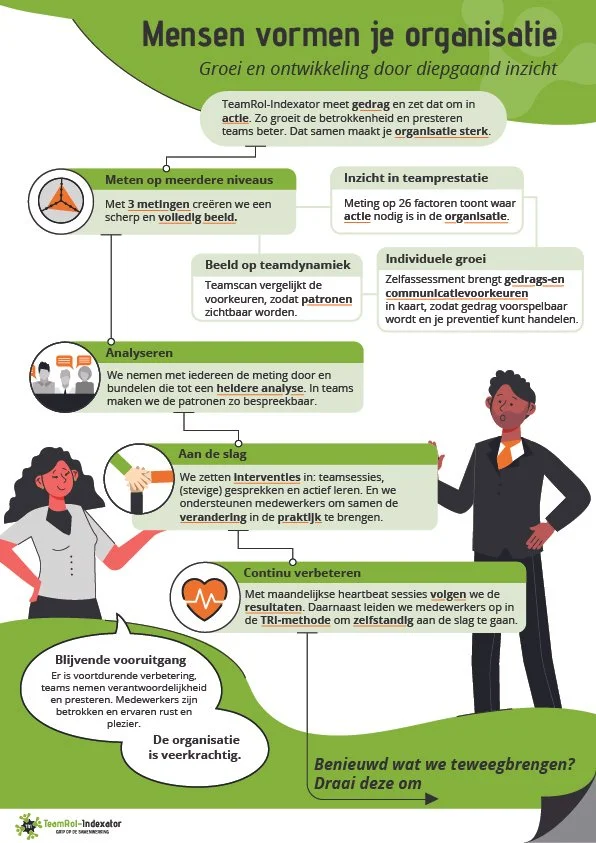 Mensen vormen je organisatie

Groei en ontwikkeling door diepgaand inzicht

TeamRol-Indexator meet gedrag en zet dat om in actie. Zo groeit de betrokkenheid en presteren teams beter. Dat samen maakt je organisatie sterk.

Meten op meerdere niveaus

Met 3 metingen creëren we een scherp en volledig beeld.

Inzicht in teamprestatie

Meting op 26 factoren toont waar actie nodig is in de organisatie.

Beeld op teamdynamiek

Teamscan vergelijkt de voorkeuren, zodat patronen zichtbaar worden.

Individuele groei

Zelfassessment brengt gedrags-en communicatievoorkeuren in kaart, zodat gedrag voorspelbaar wordt en je preventief kunt handelen.

Analyseren

We nemen met iedereen de meting door en bundelen die tot een heldere analyse. In teams maken we de patronen zo bespreekbaar.

Aan de slag

We zetten interventies in: teamsessies, (stevige) gesprekken en actief leren. En we ondersteunen medewerkers om samen de verandering in de praktijk te brengen.

Continu verbeteren

Met maandelijkse heartbeat sessies volgen we de resultaten. Daarnaast leiden we medewerkers op in de TRI-methode om zelfstandig aan de slag te gaan.

Blijvende vooruitgang

Er is voortdurende verbetering, teams nemen verantwoordelijkheid en presteren. Medewerkers zijn betrokken en ervaren rust en plezier.

De organisatie is veerkrachtig.

Benieuwd wat we teweegbrengen? Draai deze om

TeamRol-Indexator
GRIP OP DE SAMENWERKING